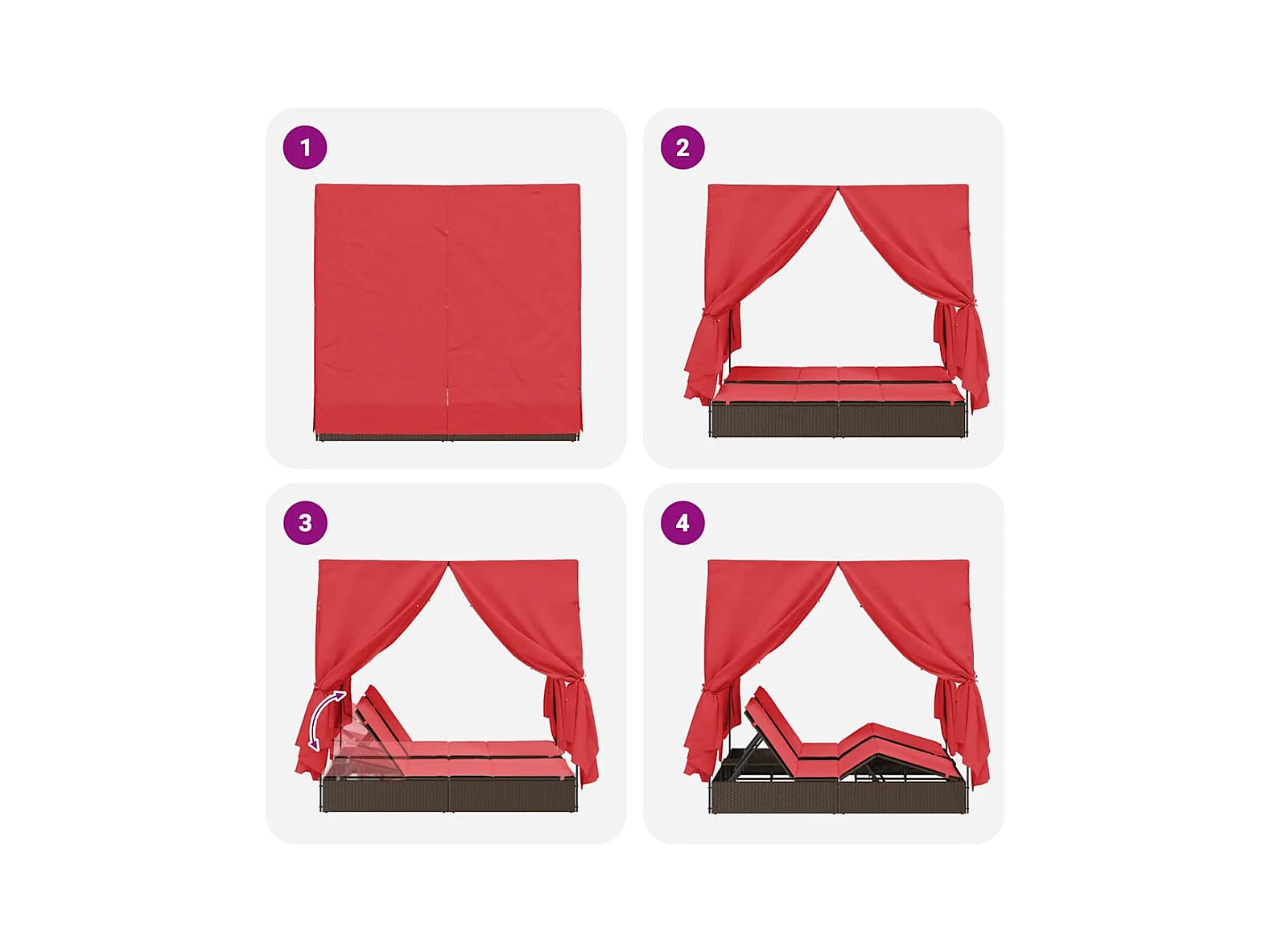 1

2

3

4