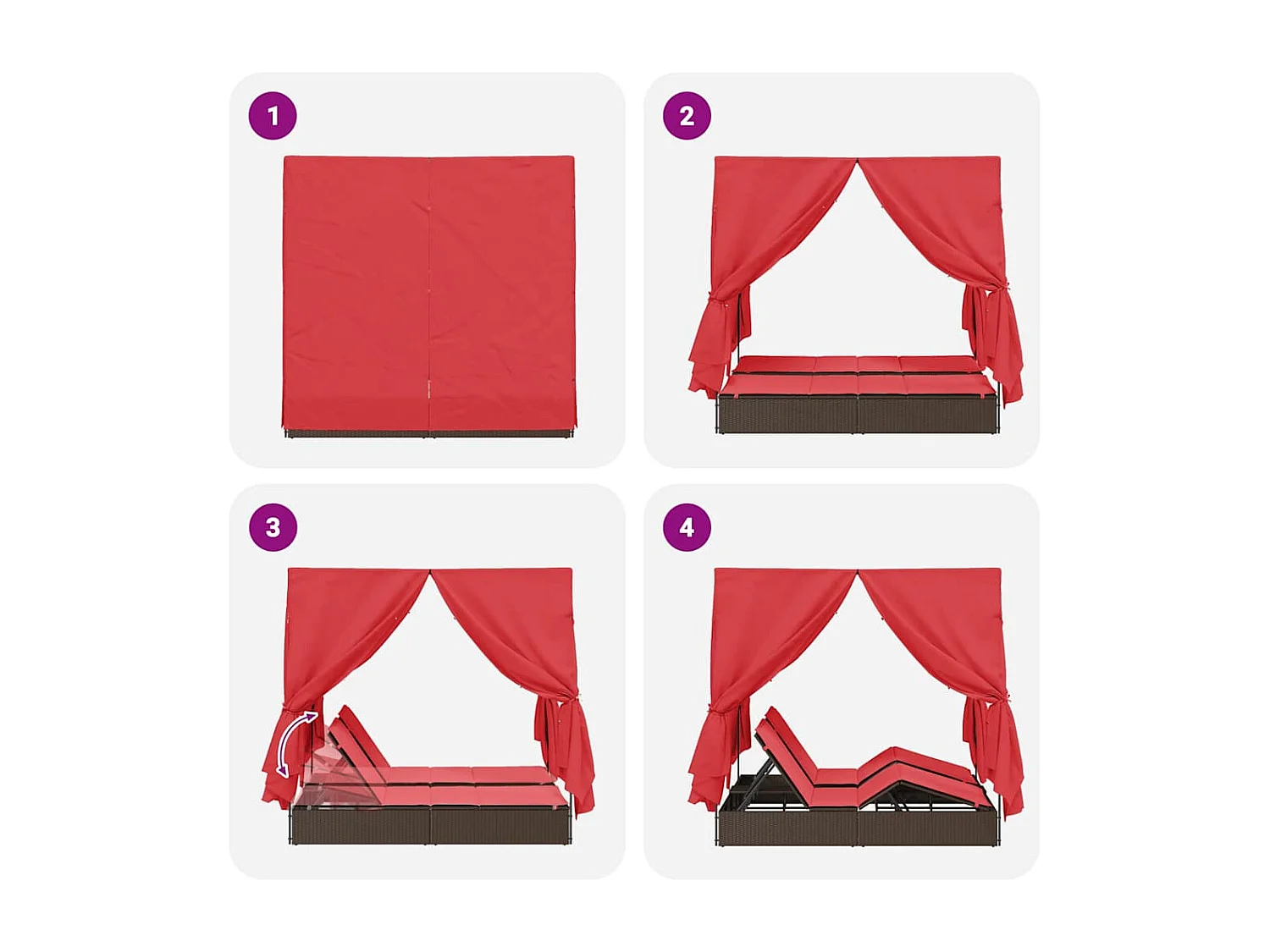 1

2

3

4