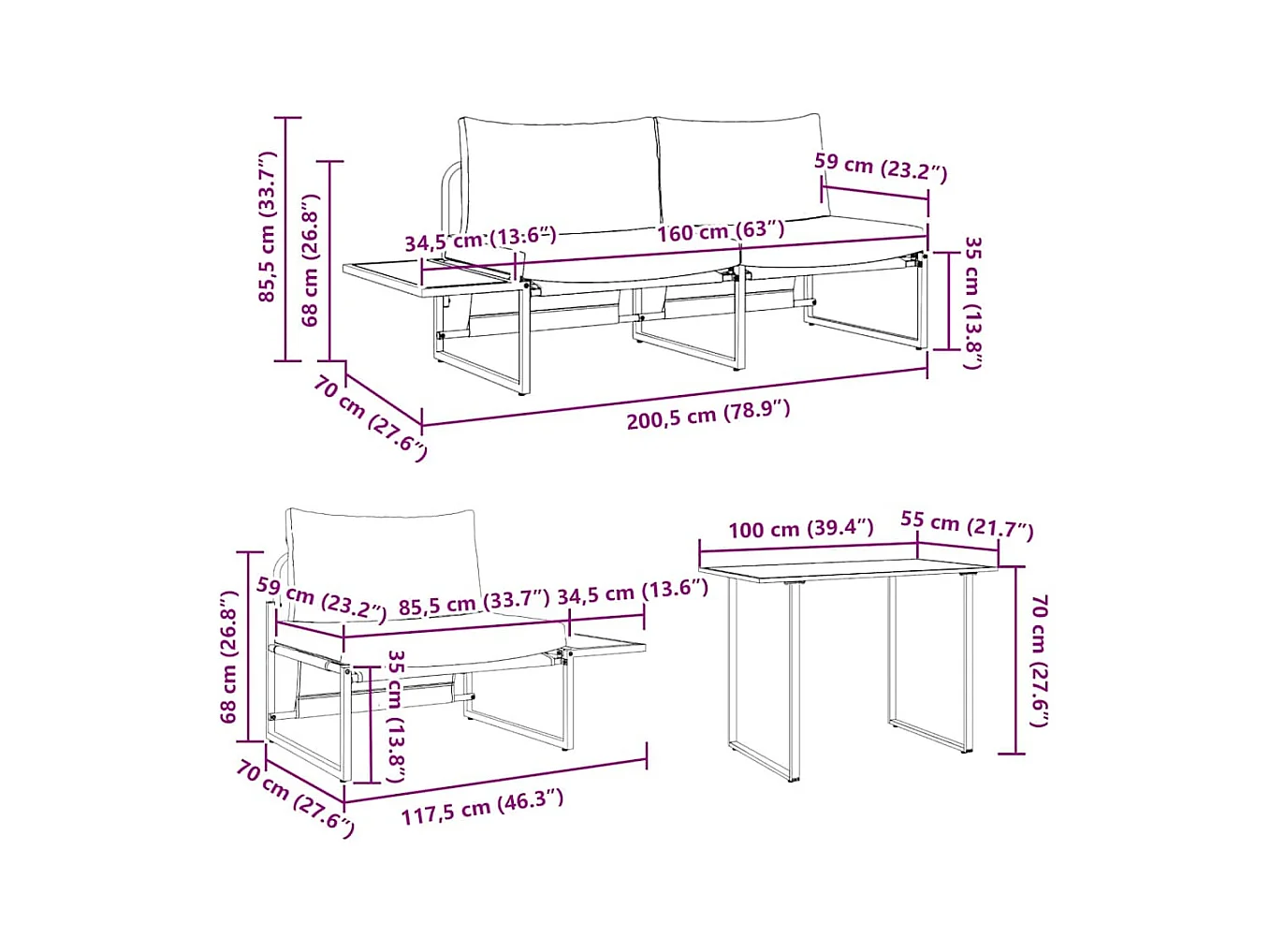 85,5 cm (33.7″)
68 cm (26.8″)
34,5 cm (13.6″)
160 cm (63″)
59 cm (23.2″)
35 cm (13.8″)
70 cm (27.6″)
200,5 cm (78.9″)

68 cm (26.8″)
59 cm (23.2″)
85,5 cm (33.7″)
34,5 cm (13.6″)
35 cm (13.8″)
70 cm (27.6″)
117,5 cm (46.3″)

100 cm (39.4″)
55 cm (21.7″)
70 cm (27.6″)