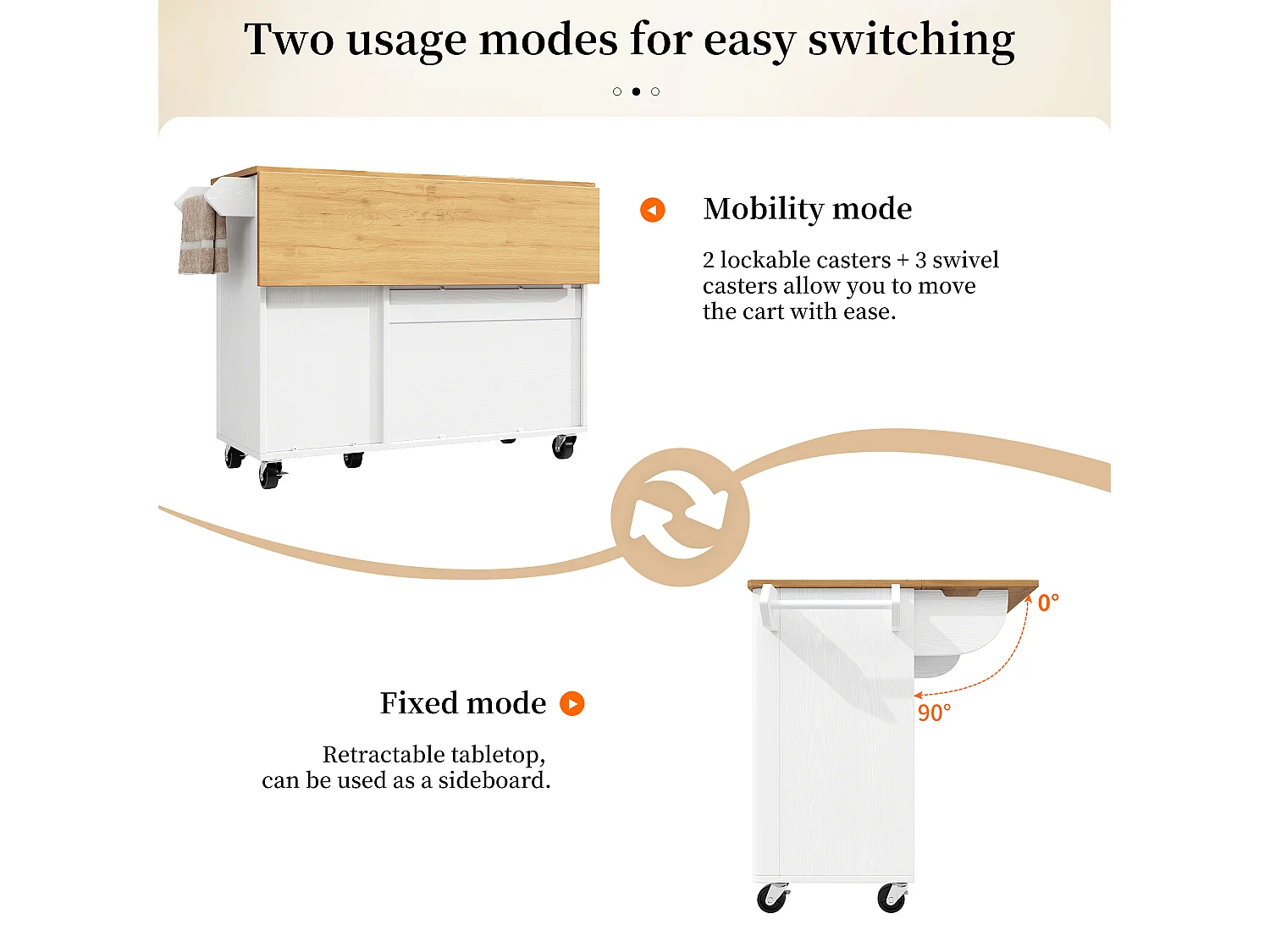 Two usage modes for easy switching

Mobility mode

2 lockable casters + 3 swivel casters allow you to move the cart with ease.

0°

90°

Fixed mode

Retractable tabletop, can be used as a sideboard.