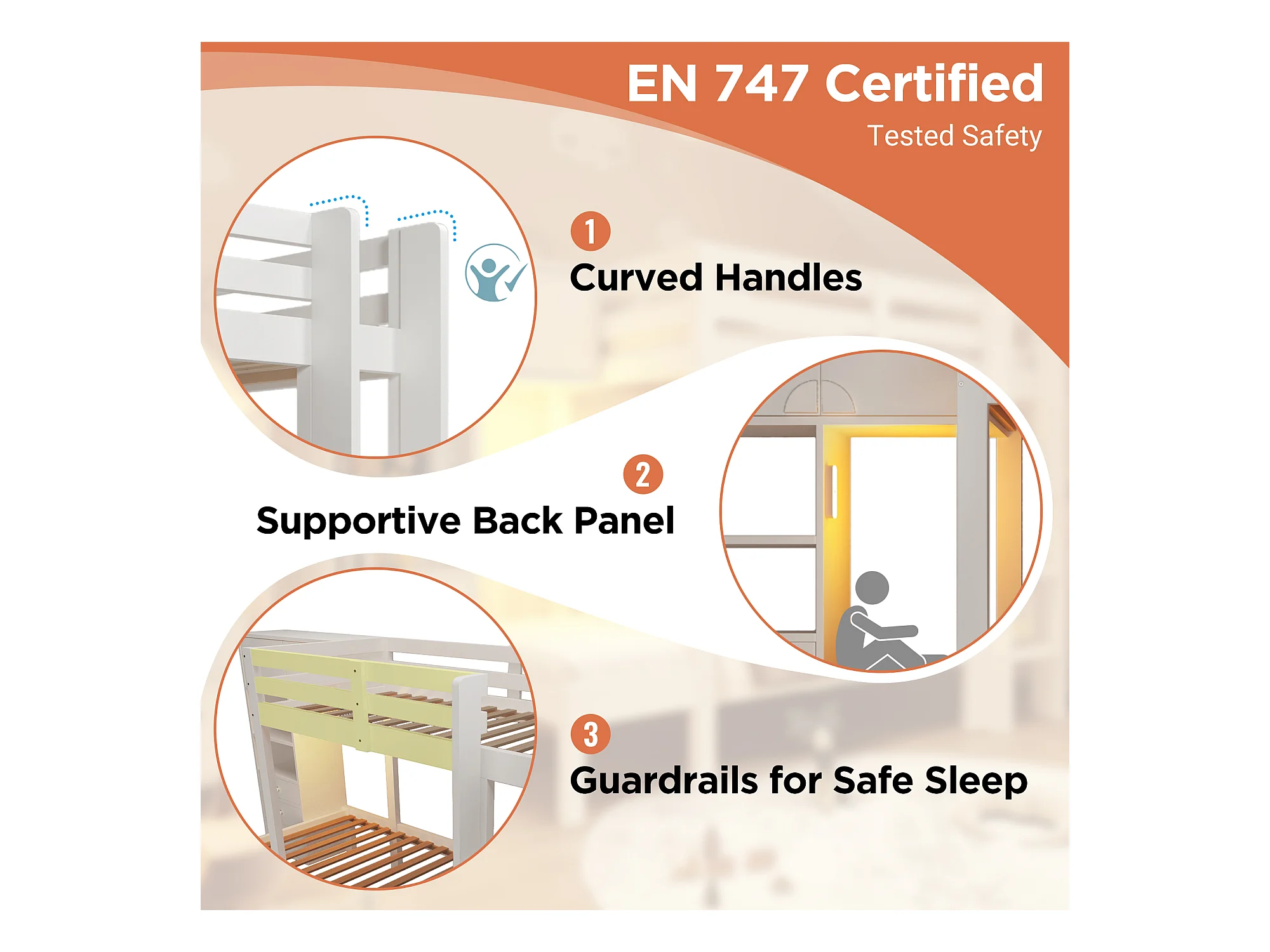 EN 747 Certified
Tested Safety

1
Curved Handles

2
Supportive Back Panel

3
Guardrails for Safe Sleep