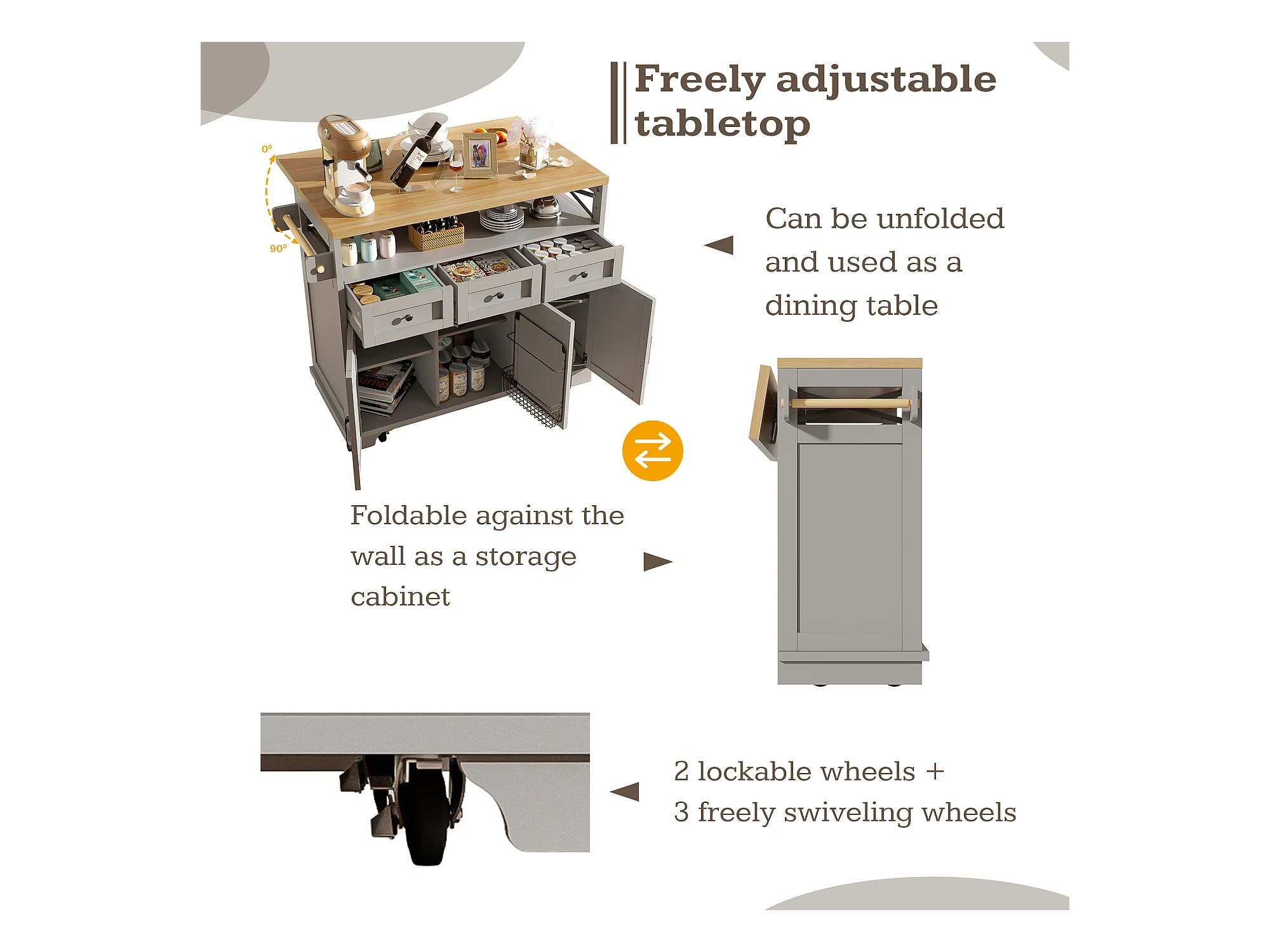 Freely adjustable tabletop

0°

90°

Can be unfolded and used as a dining table

Foldable against the wall as a storage cabinet

2 lockable wheels +
3 freely swiveling wheels