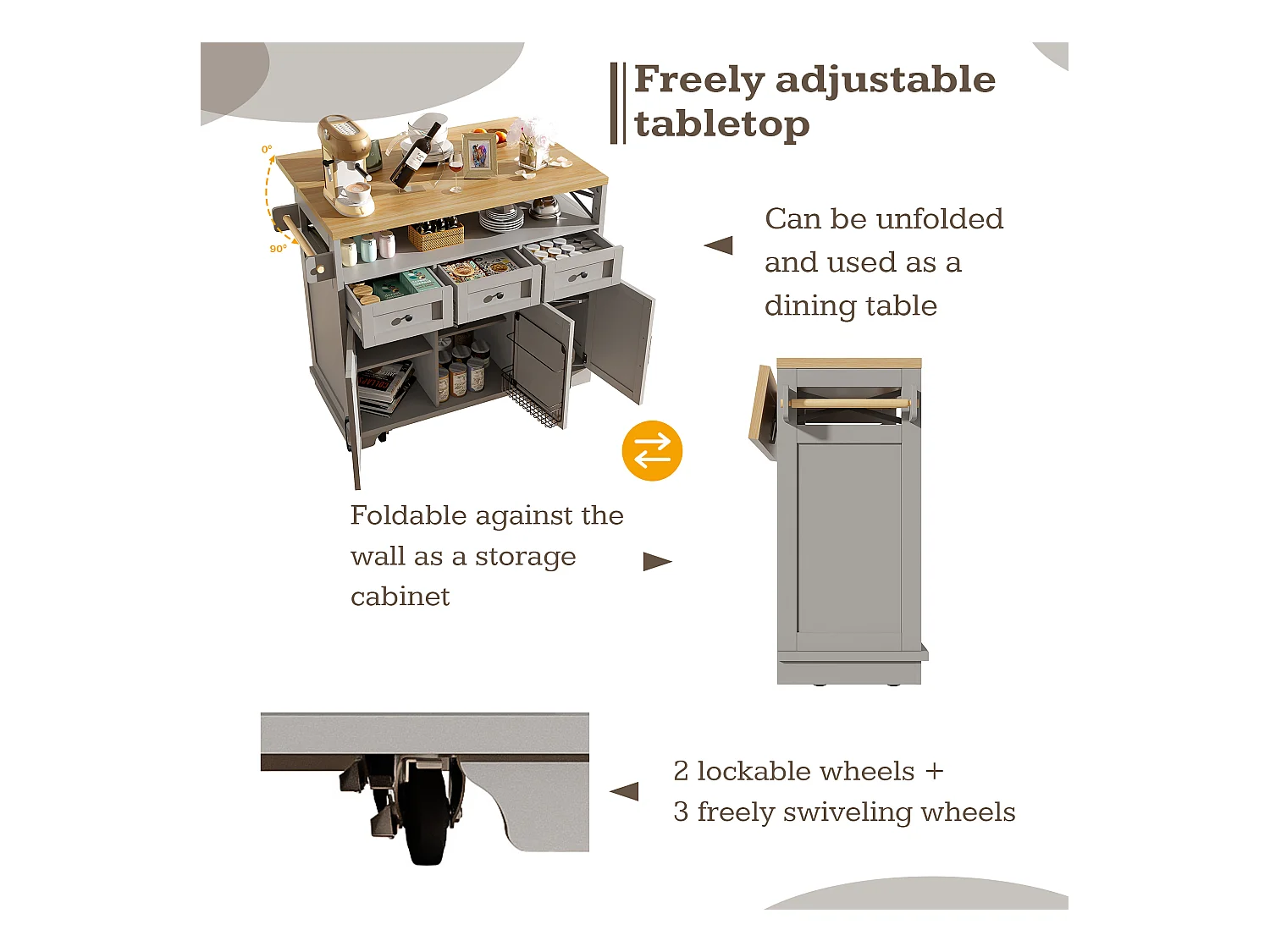 Freely adjustable tabletop

0°

90°

Can be unfolded and used as a dining table

Foldable against the wall as a storage cabinet

2 lockable wheels + 3 freely swiveling wheels