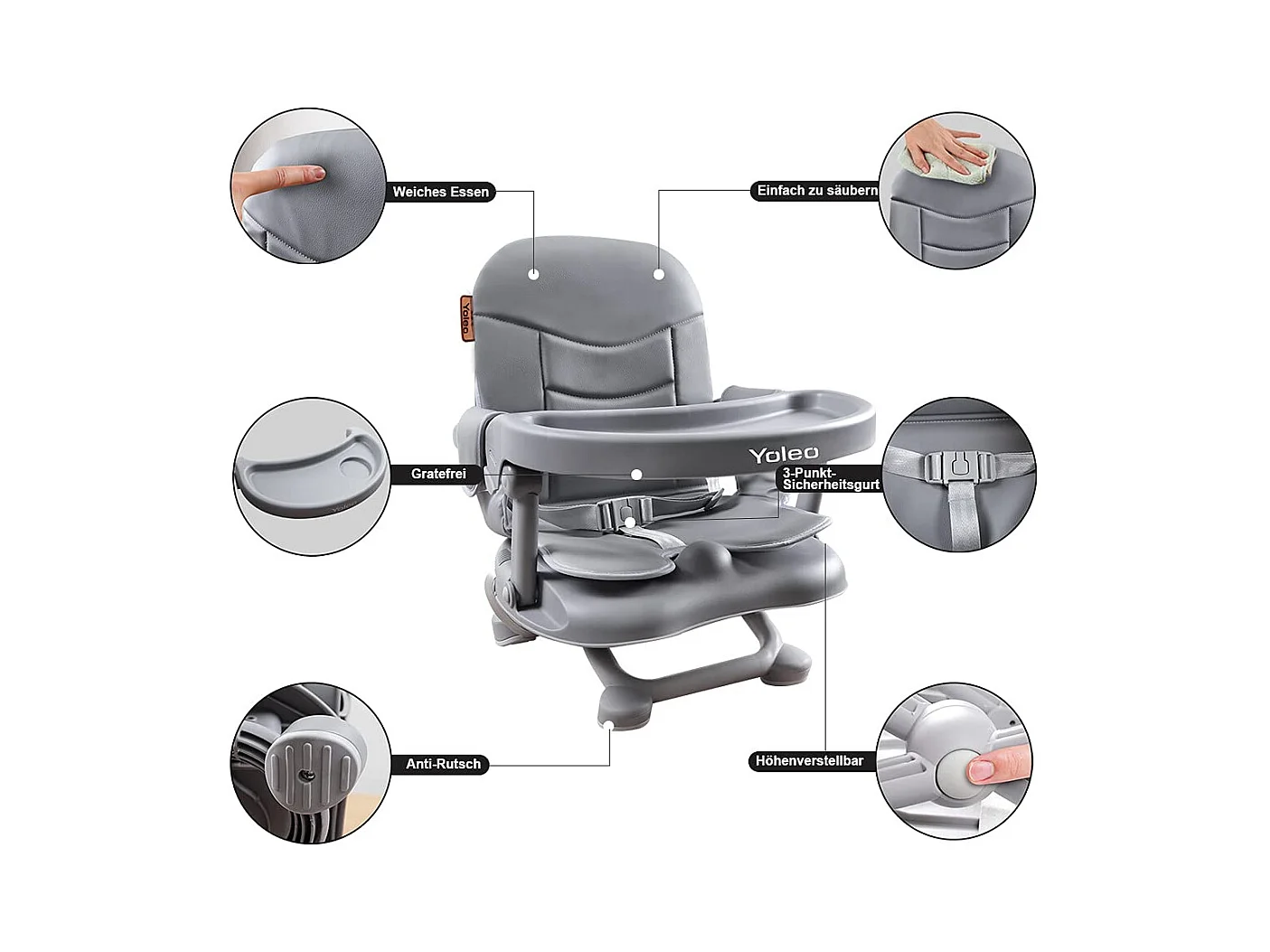 Weiches Essen

Einfach zu säubern

Yoleo

Yoleo

Gratefrei

3-Punkt-Sicherheitsgurt

Anti-Rutsch

Höhenverstellbar