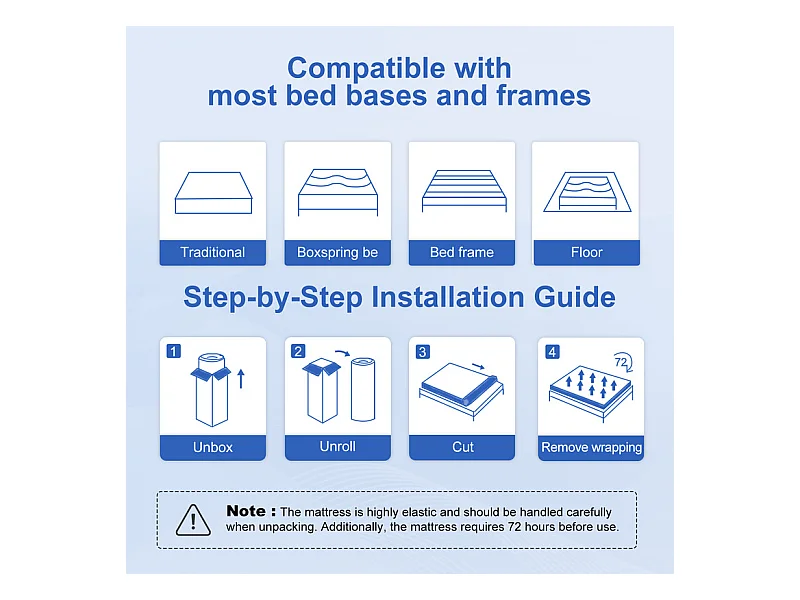 Compatible with most bed bases and frames

Traditional

Boxspring be

Bed frame

Floor

Step-by-Step Installation Guide

1
Unbox

2
Unroll

3
Cut

4
72
Remove wrapping

Note : The mattress is highly elastic and should be handled carefully when unpacking. Additionally, the mattress requires 72 hours before use.