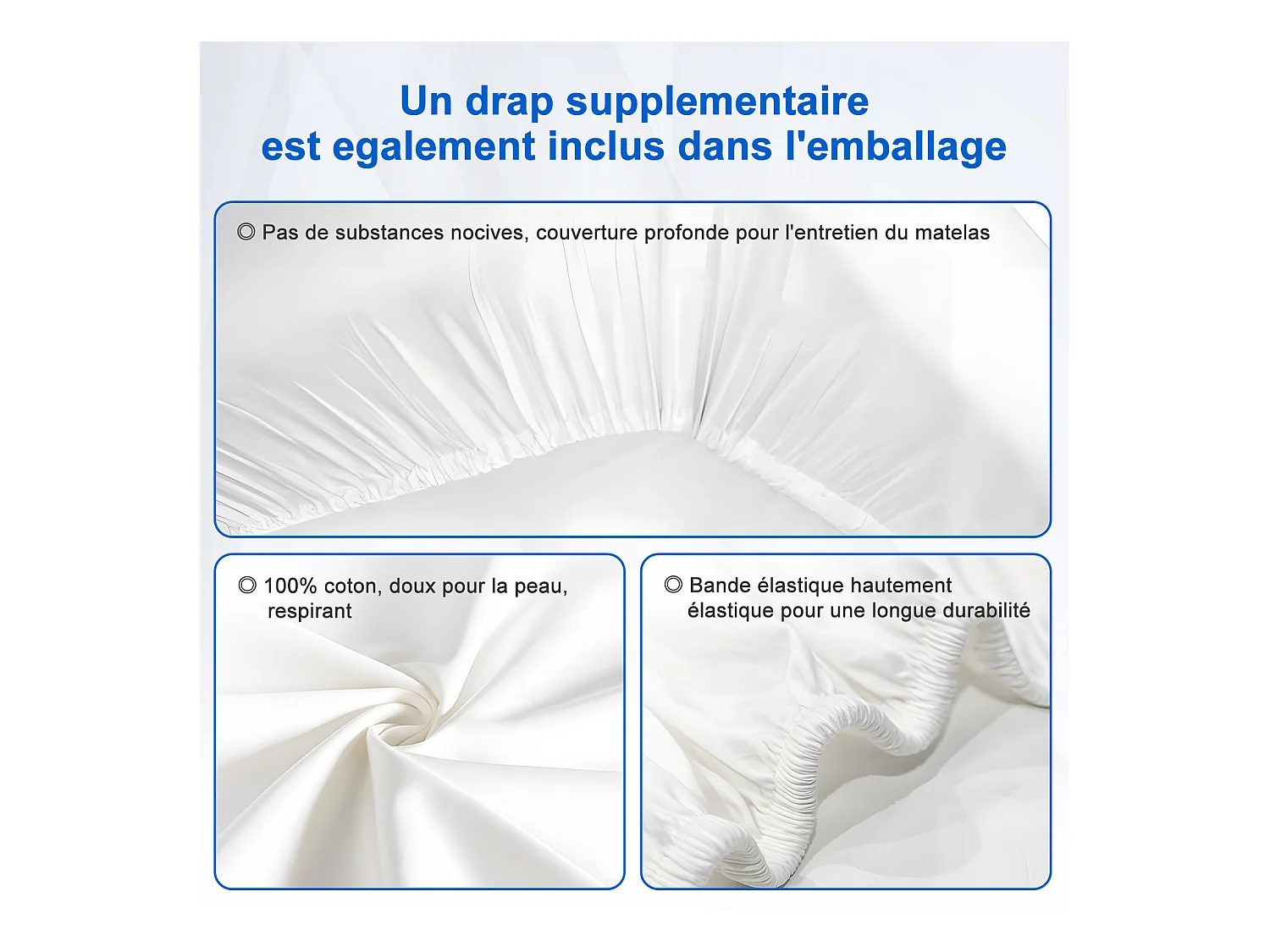 Un drap supplementaire est egalement inclus dans l'emballage

◎ Pas de substances nocives, couverture profonde pour l'entretien du matelas

◎ 100% coton, doux pour la peau, respirant

◎ Bande élastique hautement élastique pour une longue durabilité