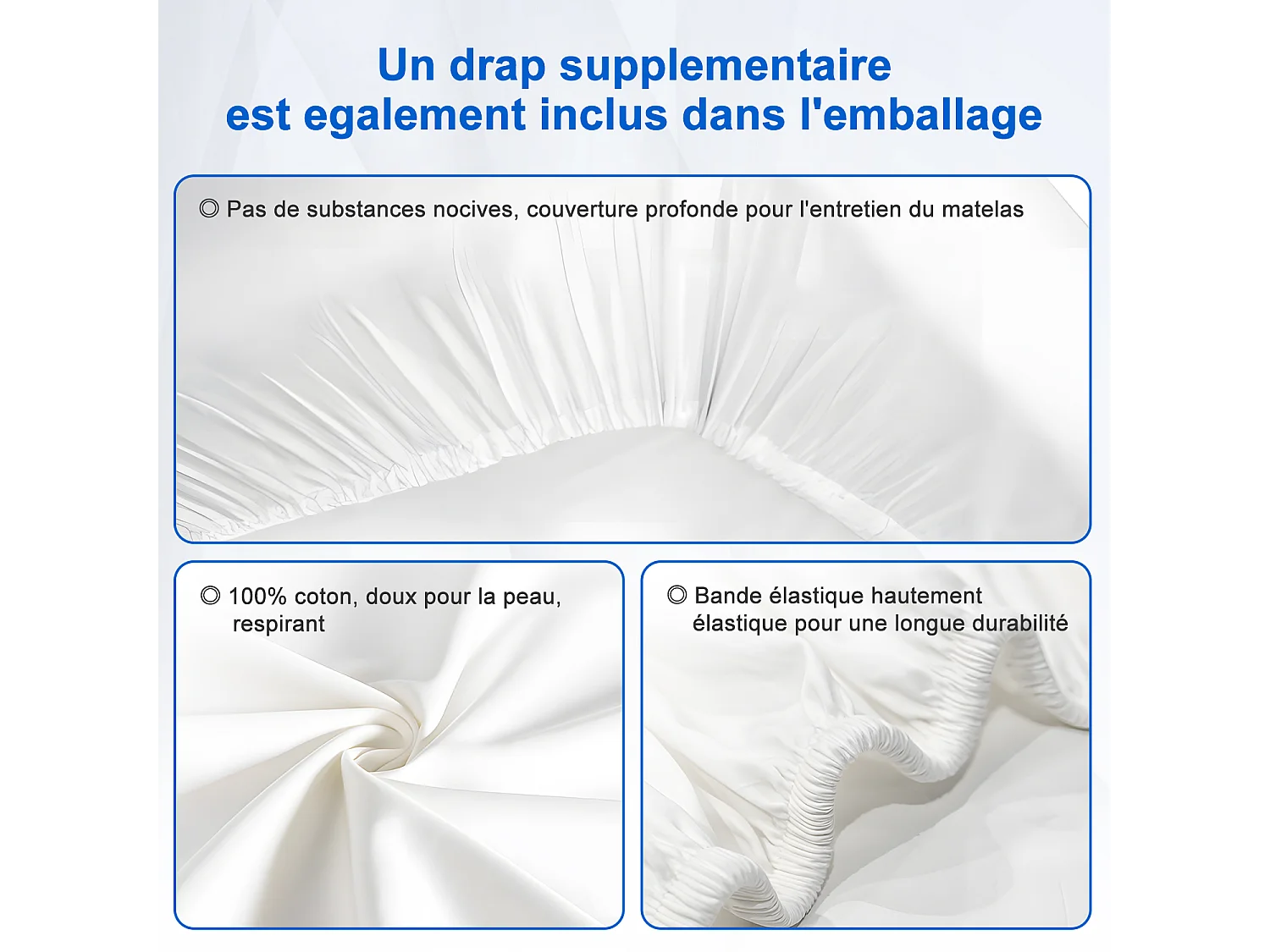 Un drap supplementaire est egalement inclus dans l'emballage

◎ Pas de substances nocives, couverture profonde pour l'entretien du matelas

◎ 100% coton, doux pour la peau, respirant

◎ Bande élastique hautement élastique pour une longue durabilité