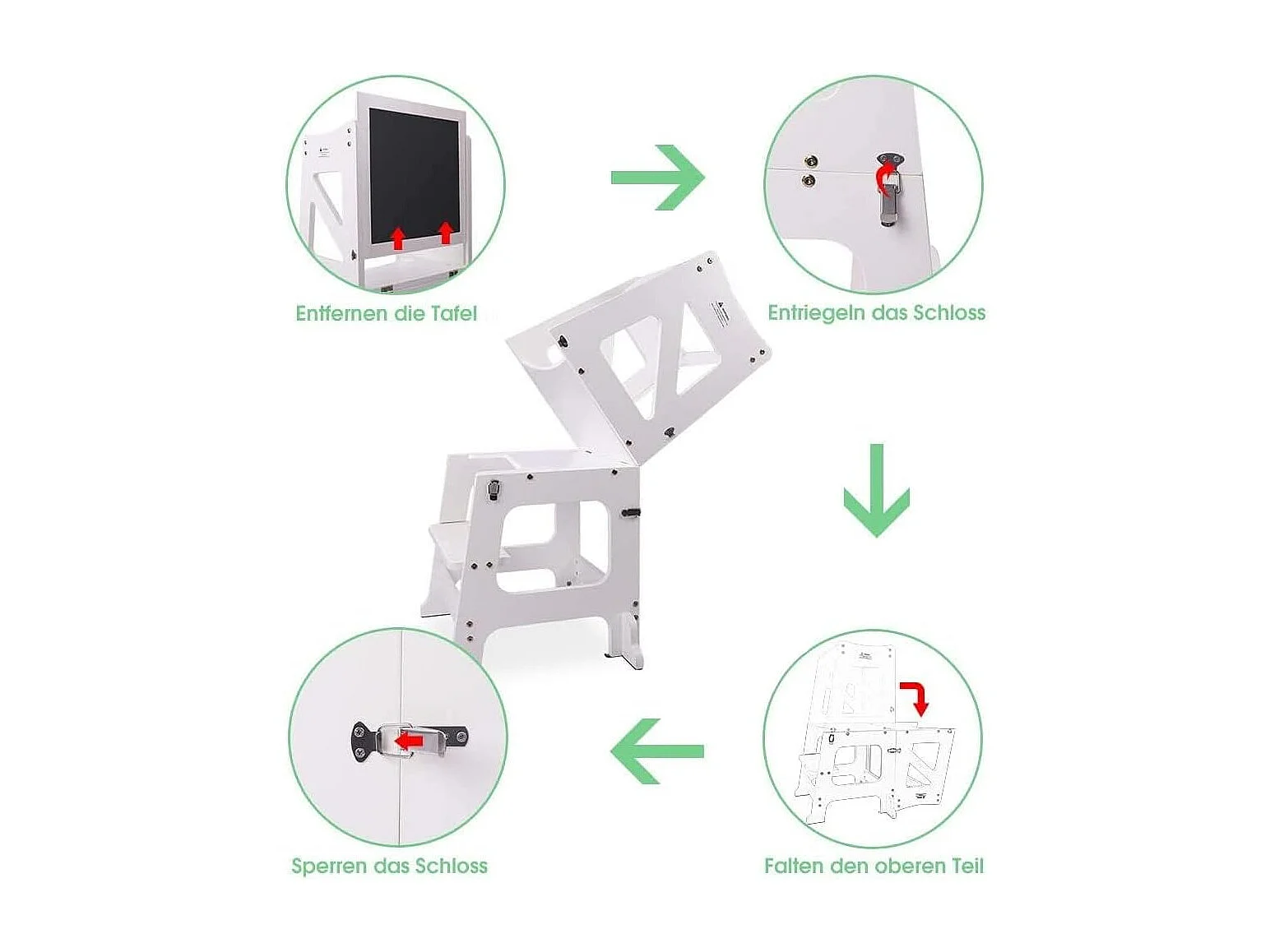 Entfernen die Tafel

Entriegeln das Schloss

Falten den oberen Teil

Sperren das Schloss