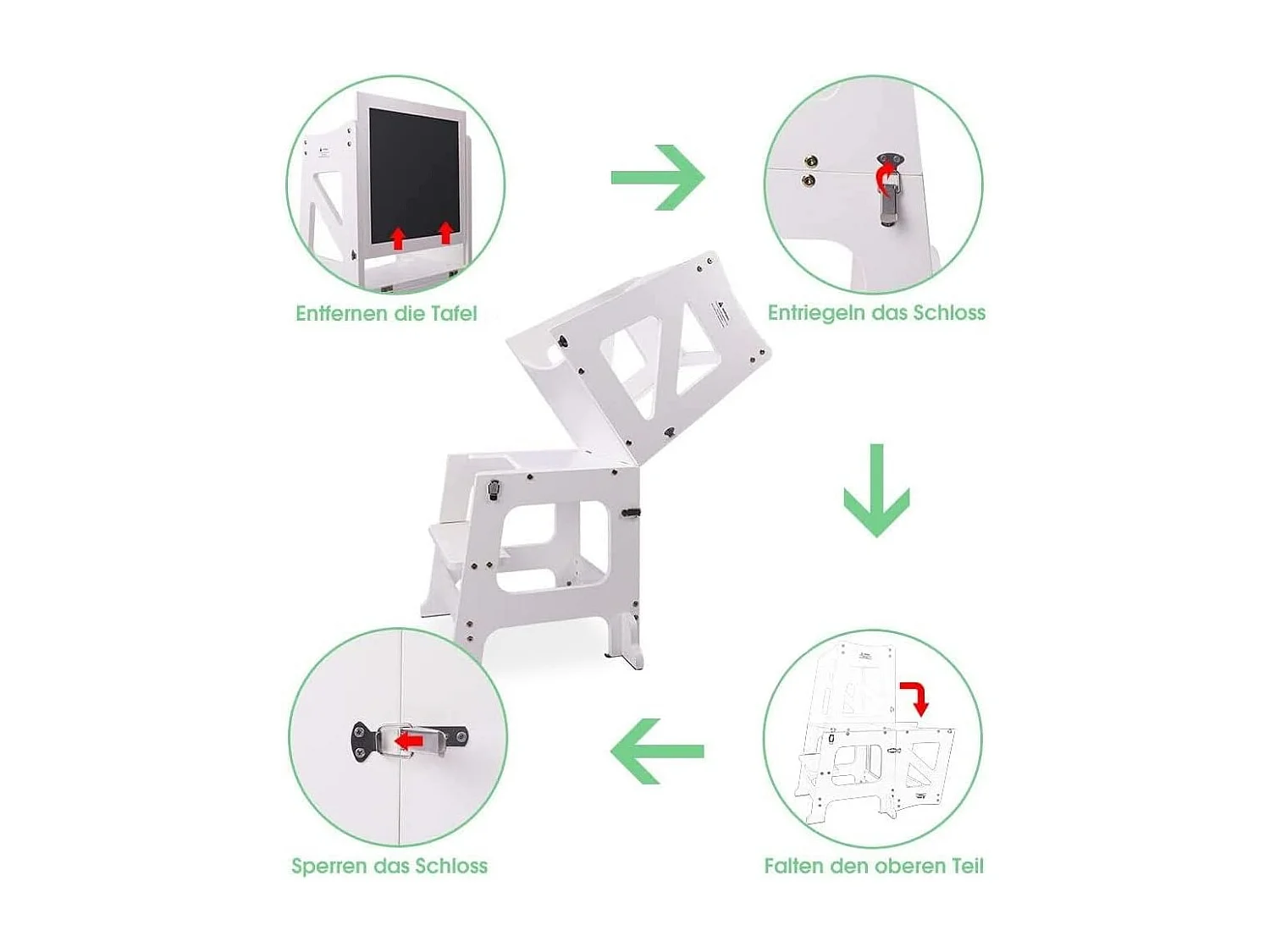 Entfernen die Tafel

Entriegeln das Schloss

Falten den oberen Teil

Sperren das Schloss