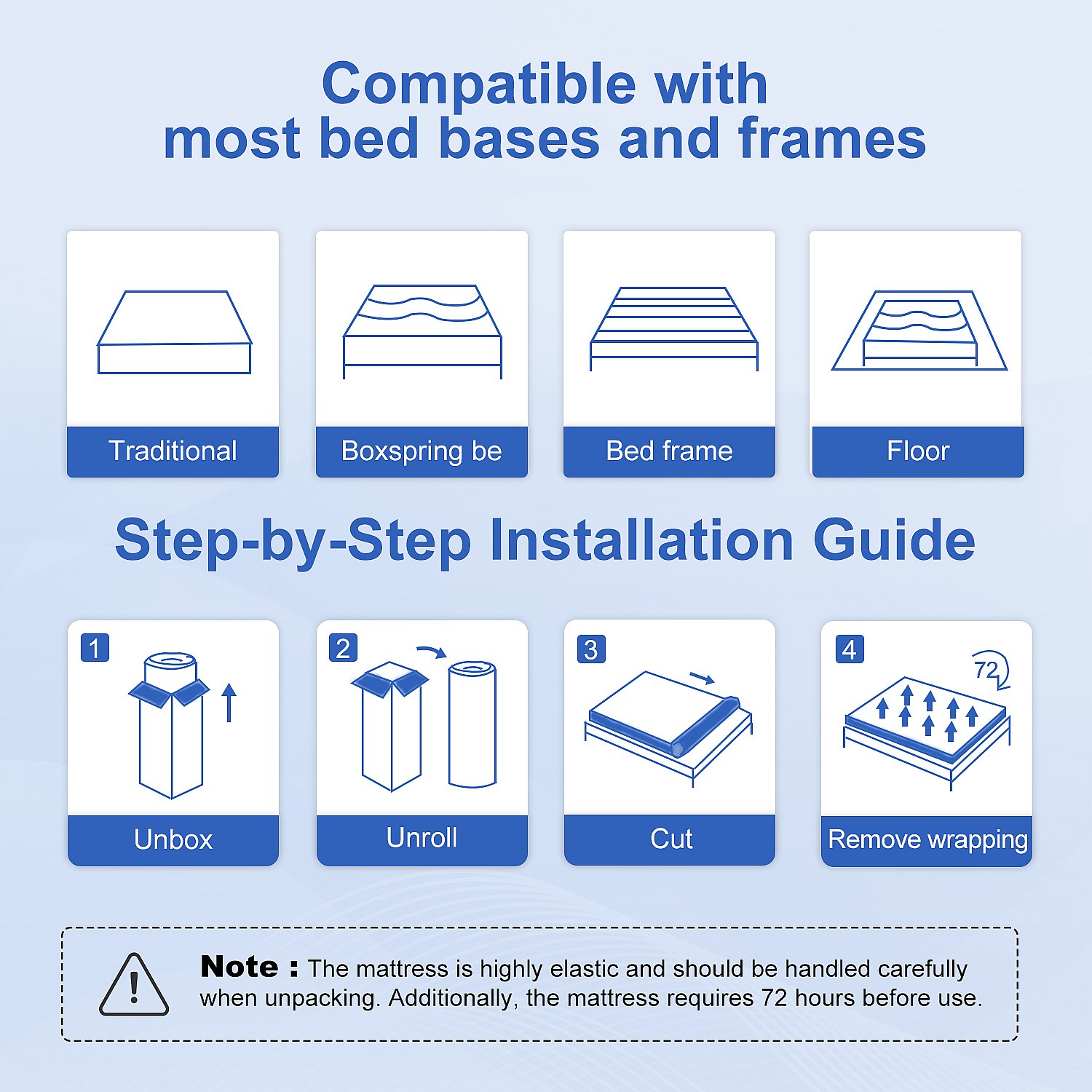 Compatible with
most bed bases and frames

Traditional

Boxspring be

Bed frame

Floor

Step-by-Step Installation Guide

1

Unbox

2

Unroll

3

Cut

4

72

Remove wrapping

Note : The mattress is highly elastic and should be handled carefully when unpacking. Additionally, the mattress requires 72 hours before use.