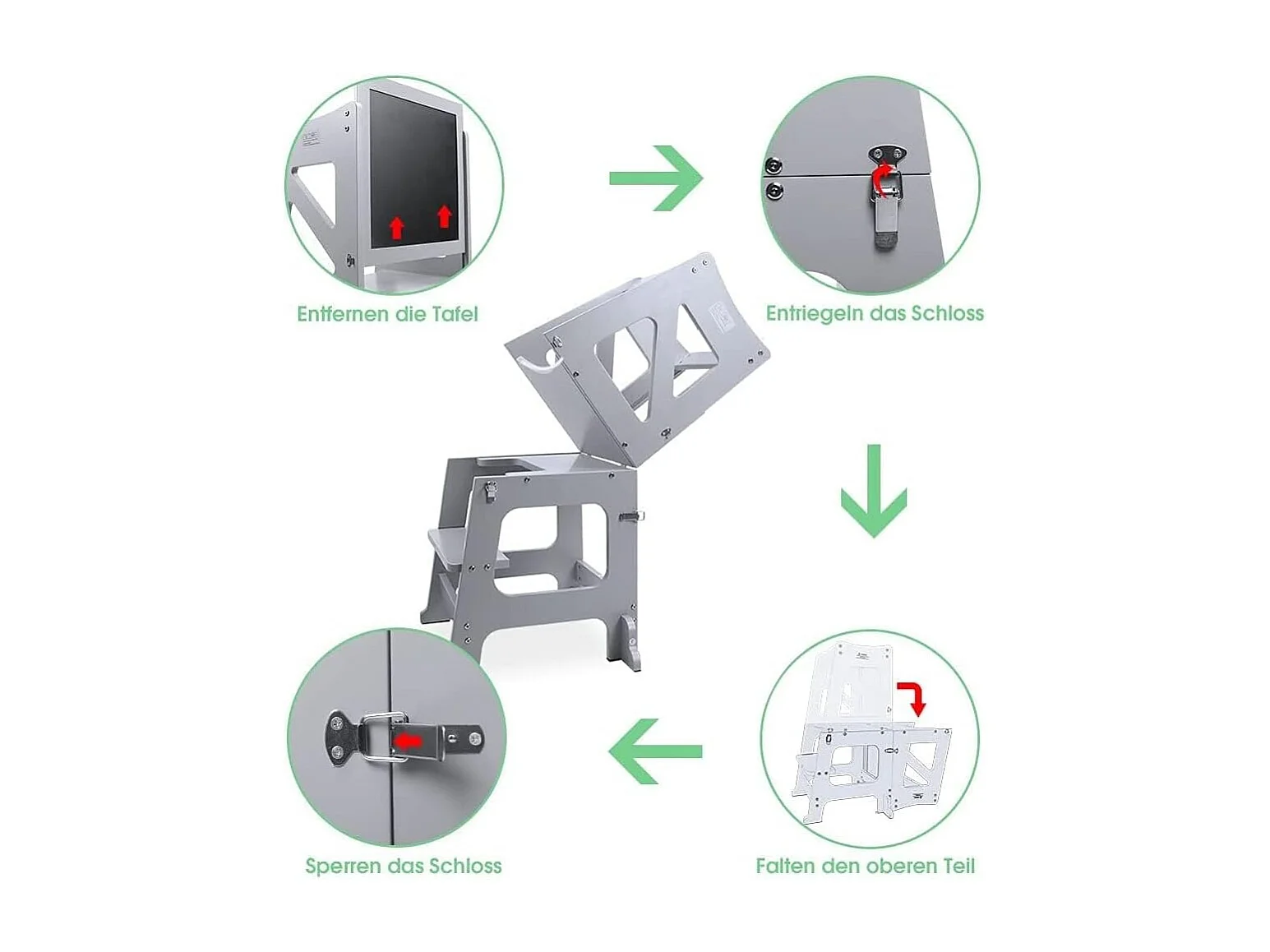 Entfernen die Tafel

Entriegeln das Schloss

Falten den oberen Teil

Sperren das Schloss