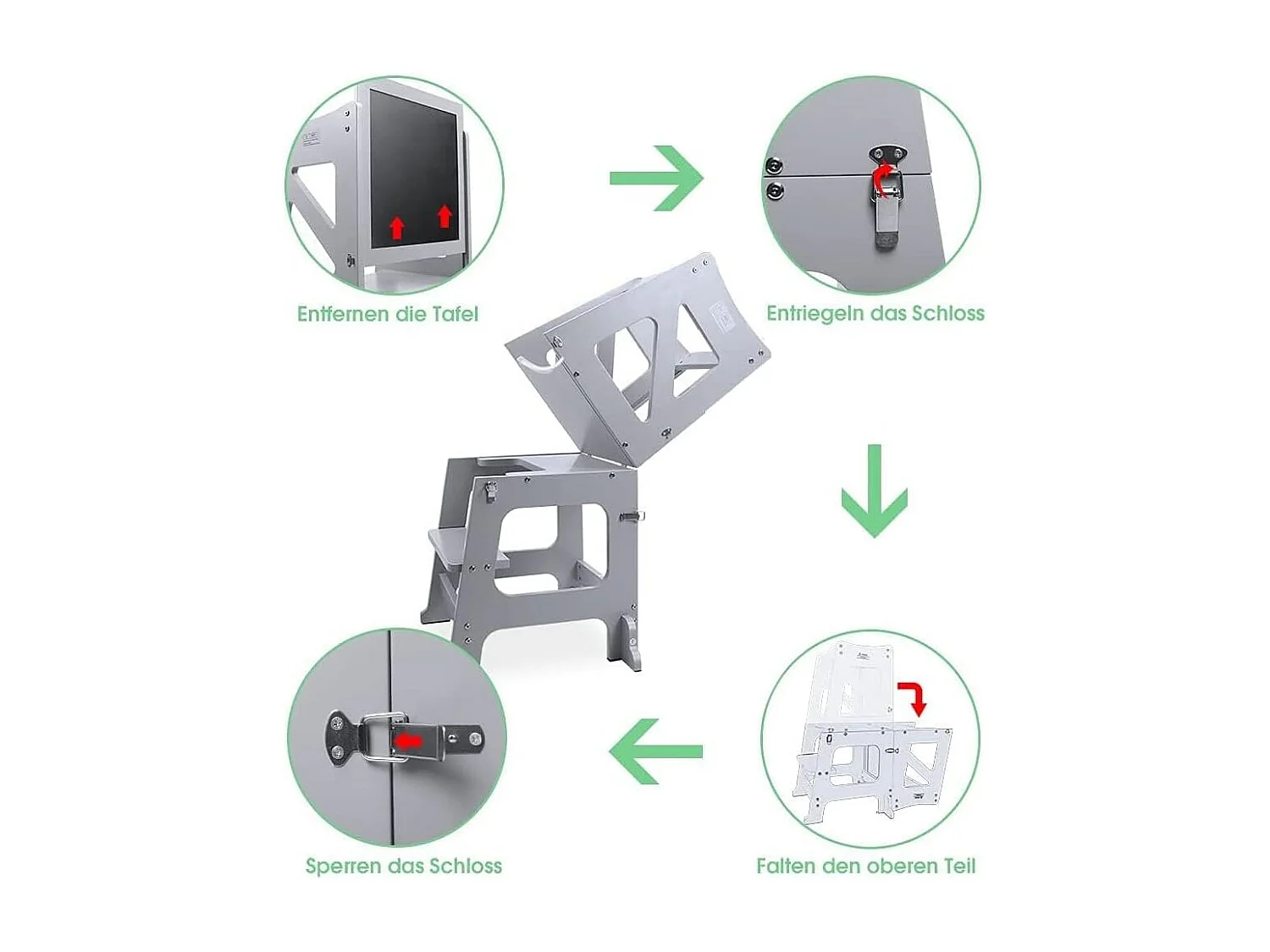 Entfernen die Tafel

Entriegeln das Schloss

Falten den oberen Teil

Sperren das Schloss