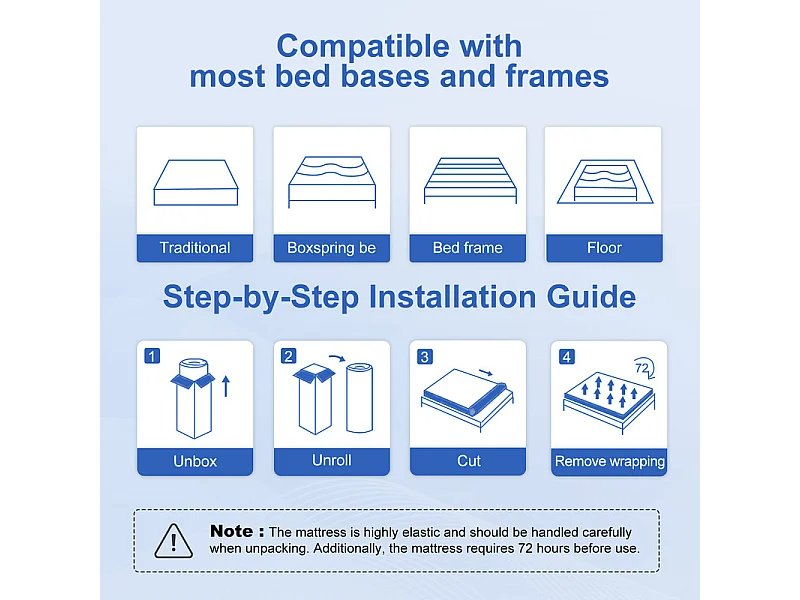 Compatible with most bed bases and frames

Traditional

Boxspring be

Bed frame

Floor

Step-by-Step Installation Guide

1

Unbox

2

Unroll

3

Cut

4

72

Remove wrapping

Note : The mattress is highly elastic and should be handled carefully when unpacking. Additionally, the mattress requires 72 hours before use.