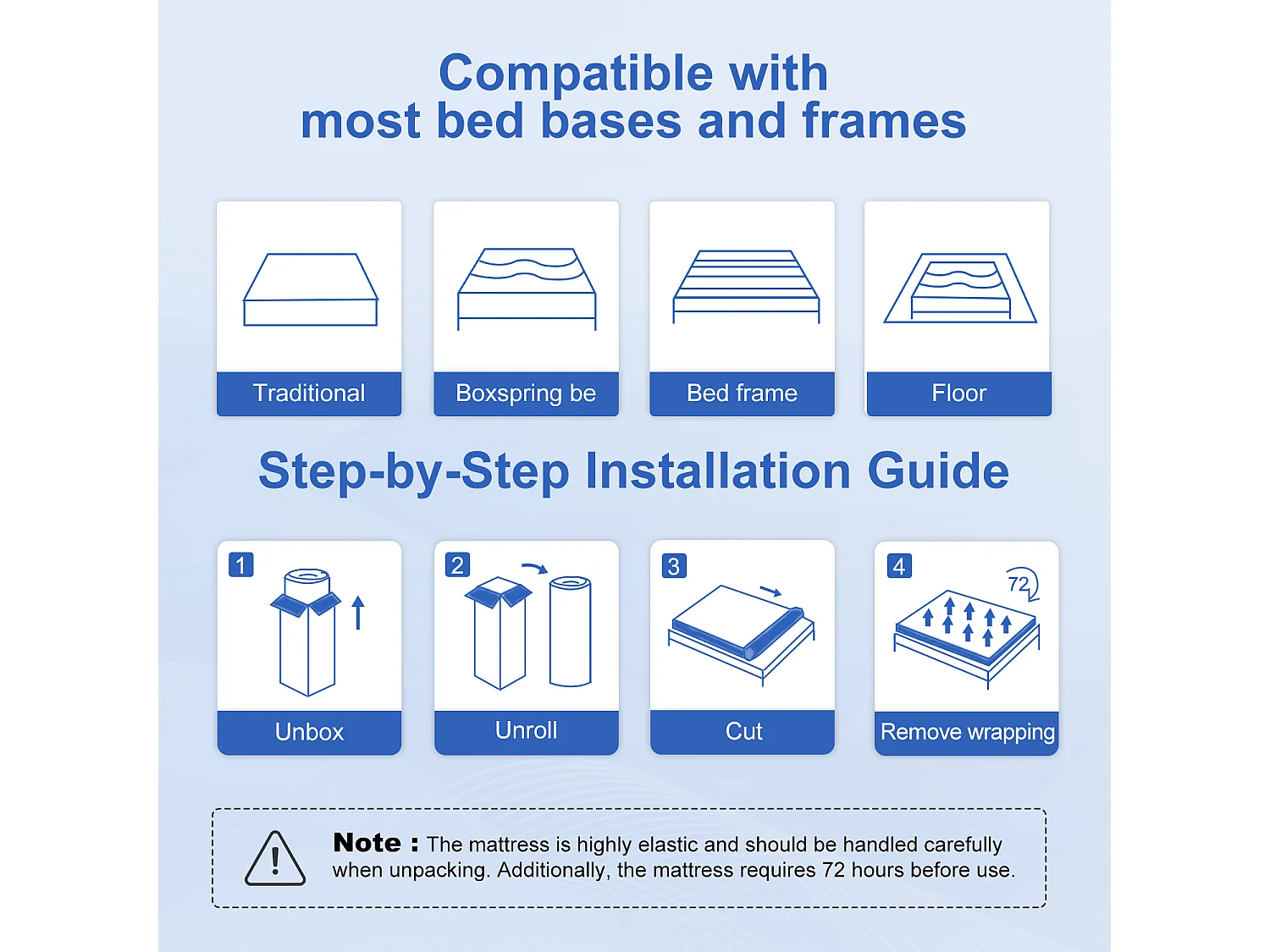 Compatible with most bed bases and frames

Traditional

Boxspring be

Bed frame

Floor

Step-by-Step Installation Guide

1

Unbox

2

Unroll

3

Cut

4

72

Remove wrapping

Note : The mattress is highly elastic and should be handled carefully when unpacking. Additionally, the mattress requires 72 hours before use.