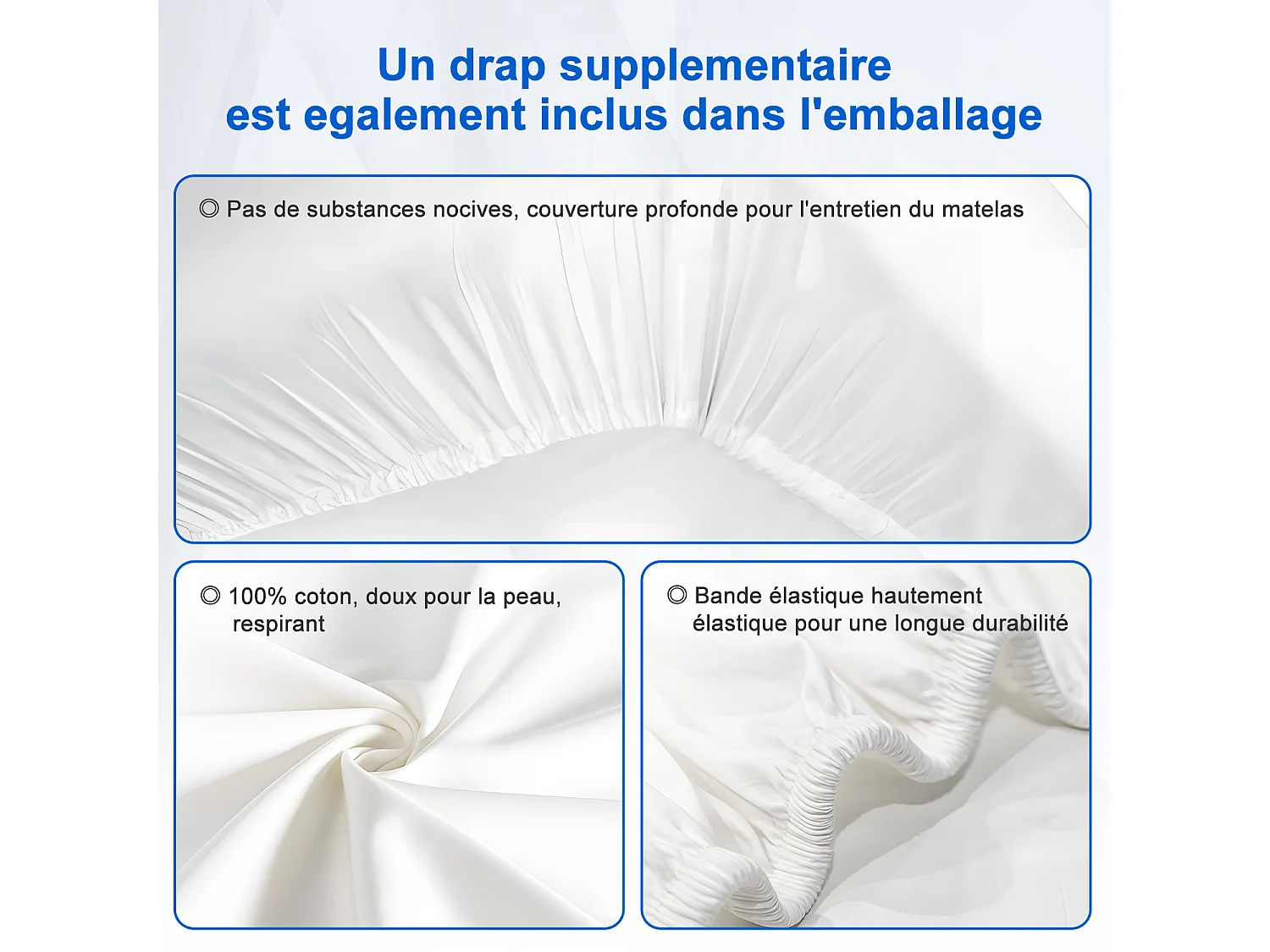 Un drap supplementaire est egalement inclus dans l'emballage

◎ Pas de substances nocives, couverture profonde pour l'entretien du matelas

◎ 100% coton, doux pour la peau, respirant

◎ Bande élastique hautement élastique pour une longue durabilité