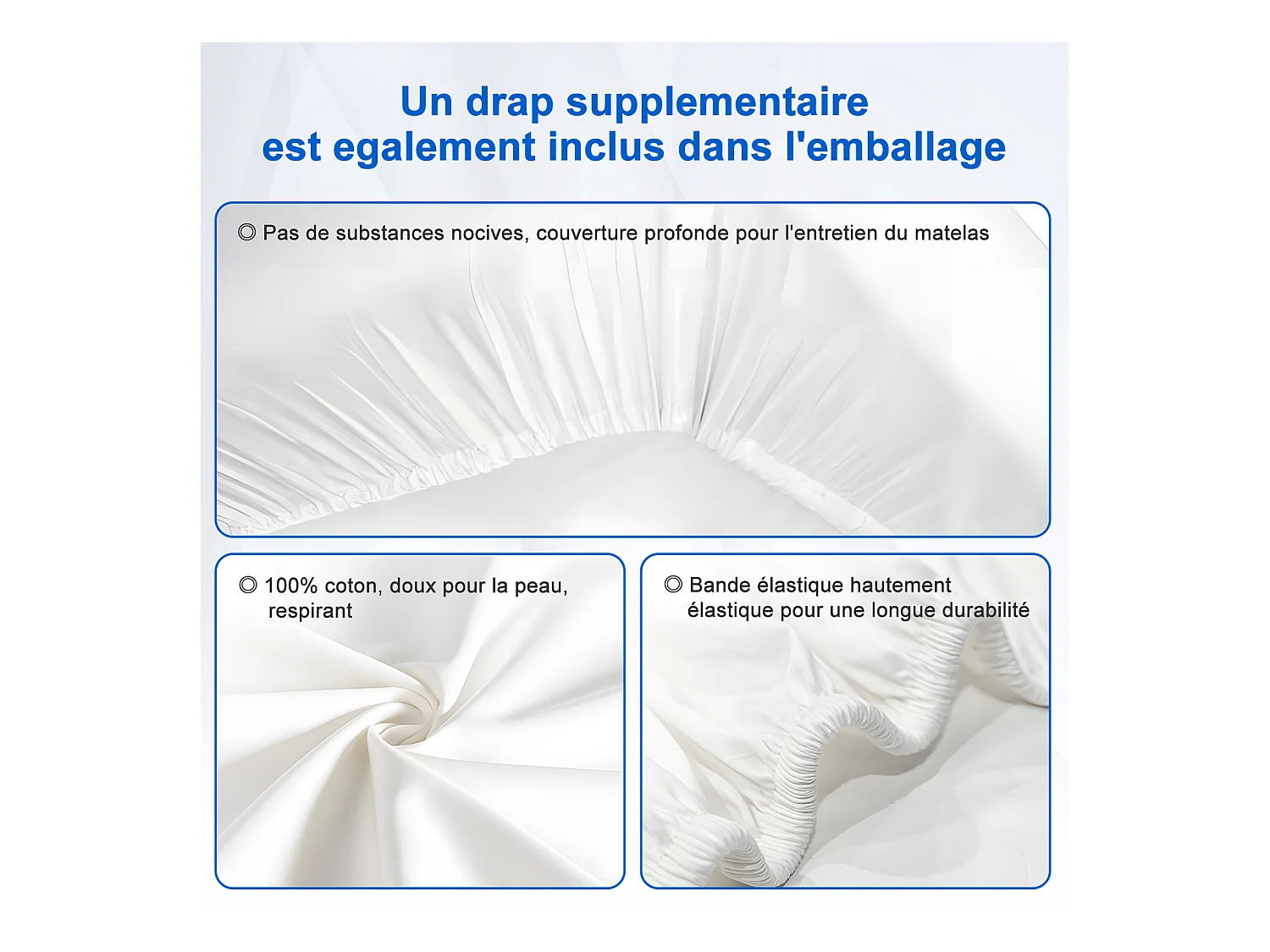 Un drap supplementaire est egalement inclus dans l'emballage

◎ Pas de substances nocives, couverture profonde pour l'entretien du matelas

◎ 100% coton, doux pour la peau, respirant

◎ Bande élastique hautement élastique pour une longue durabilité