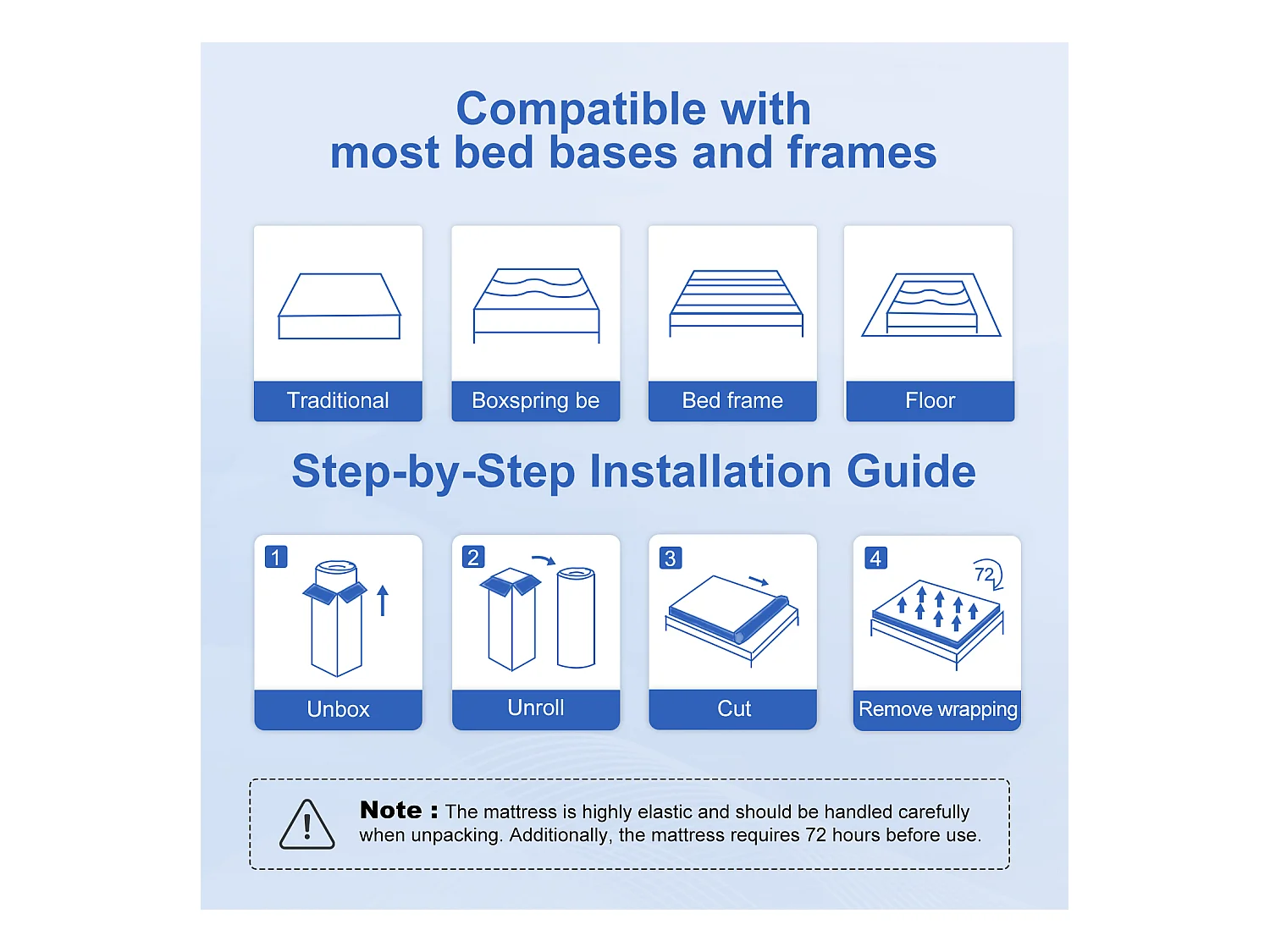 Compatible with
most bed bases and frames

Traditional

Boxspring be

Bed frame

Floor

Step-by-Step Installation Guide

1
Unbox

2
Unroll

3
Cut

4
72
Remove wrapping

Note : The mattress is highly elastic and should be handled carefully when unpacking. Additionally, the mattress requires 72 hours before use.