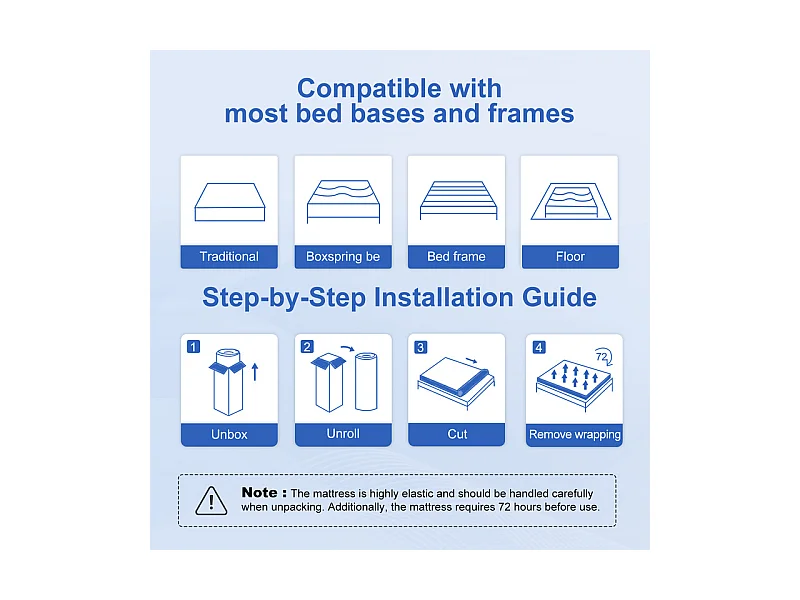 Compatible with most bed bases and frames

Traditional

Boxspring be

Bed frame

Floor

Step-by-Step Installation Guide

1

Unbox

2

Unroll

3

Cut

4

72

Remove wrapping

Note : The mattress is highly elastic and should be handled carefully when unpacking. Additionally, the mattress requires 72 hours before use.