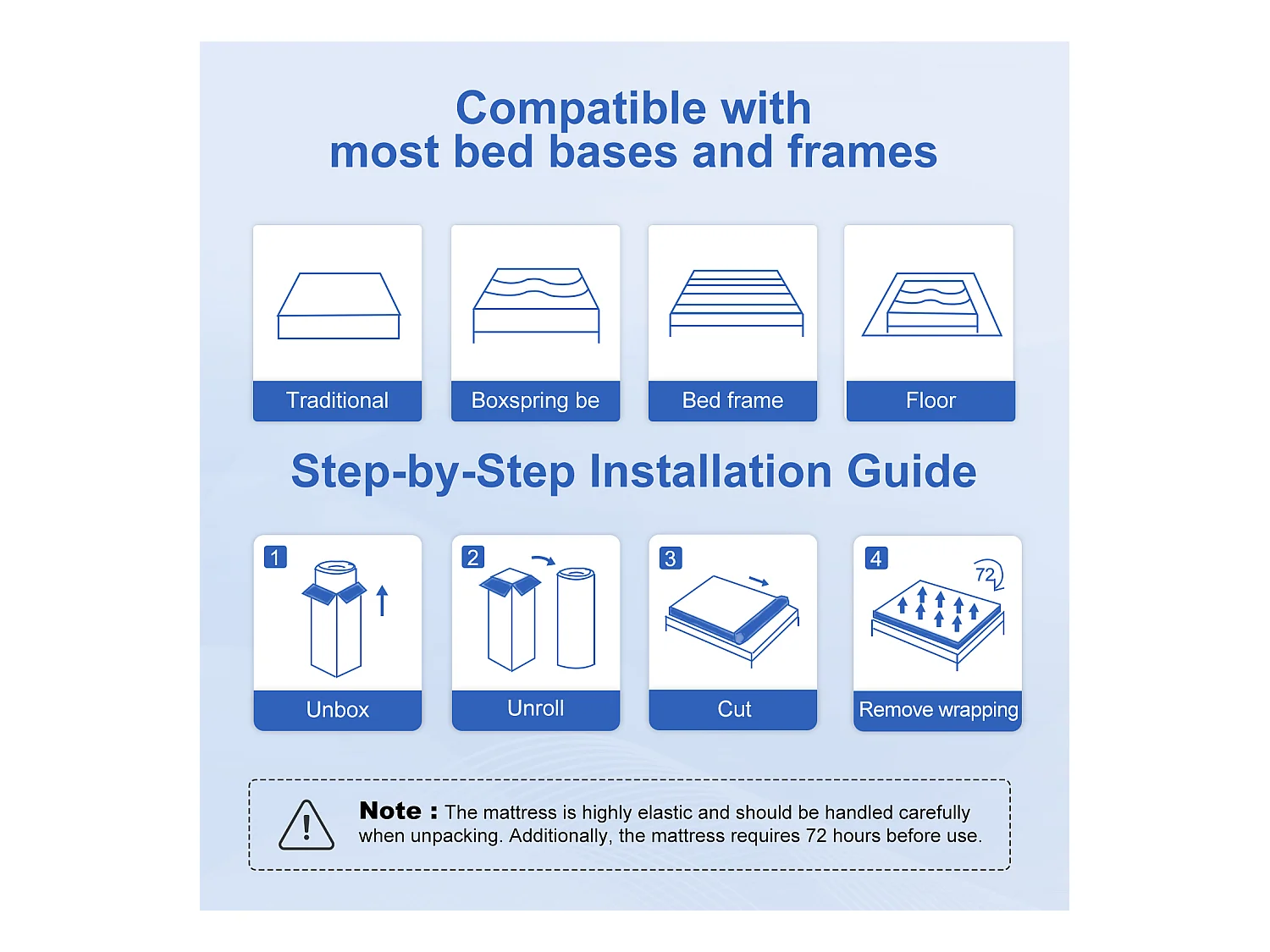 Compatible with most bed bases and frames

Traditional

Boxspring be

Bed frame

Floor

Step-by-Step Installation Guide

1
Unbox

2
Unroll

3
Cut

4
72
Remove wrapping

Note : The mattress is highly elastic and should be handled carefully when unpacking. Additionally, the mattress requires 72 hours before use.