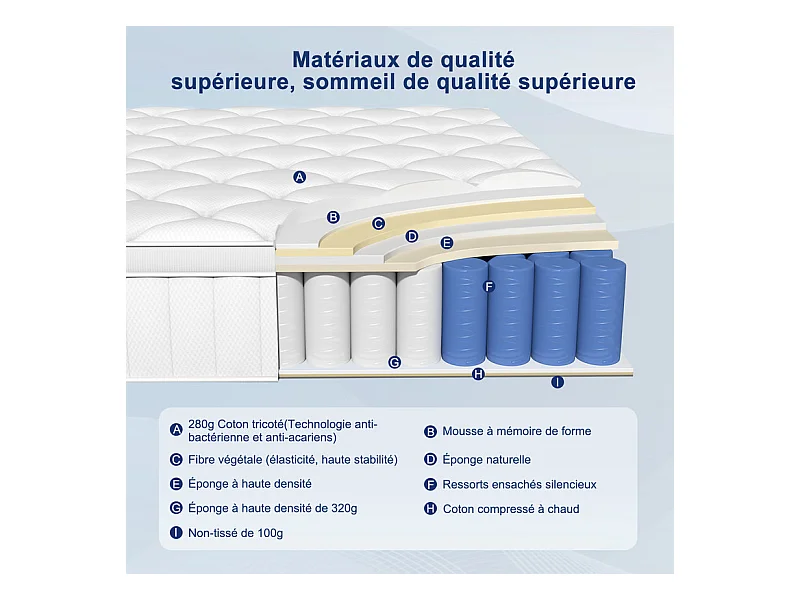 Matériaux de qualité supérieure, sommeil de qualité supérieure

A
B
C
D
E
F
G
H
I

A 280g Coton tricoté(Technologie anti-bactérienne et anti-acariens)

B Mousse à mémoire de forme

C Fibre végétale (élasticité, haute stabilité)

D Éponge naturelle

E Éponge à haute densité

F Ressorts ensachés silencieux

G Éponge à haute densité de 320g

H Coton compressé à chaud

I Non-tissé de 100g