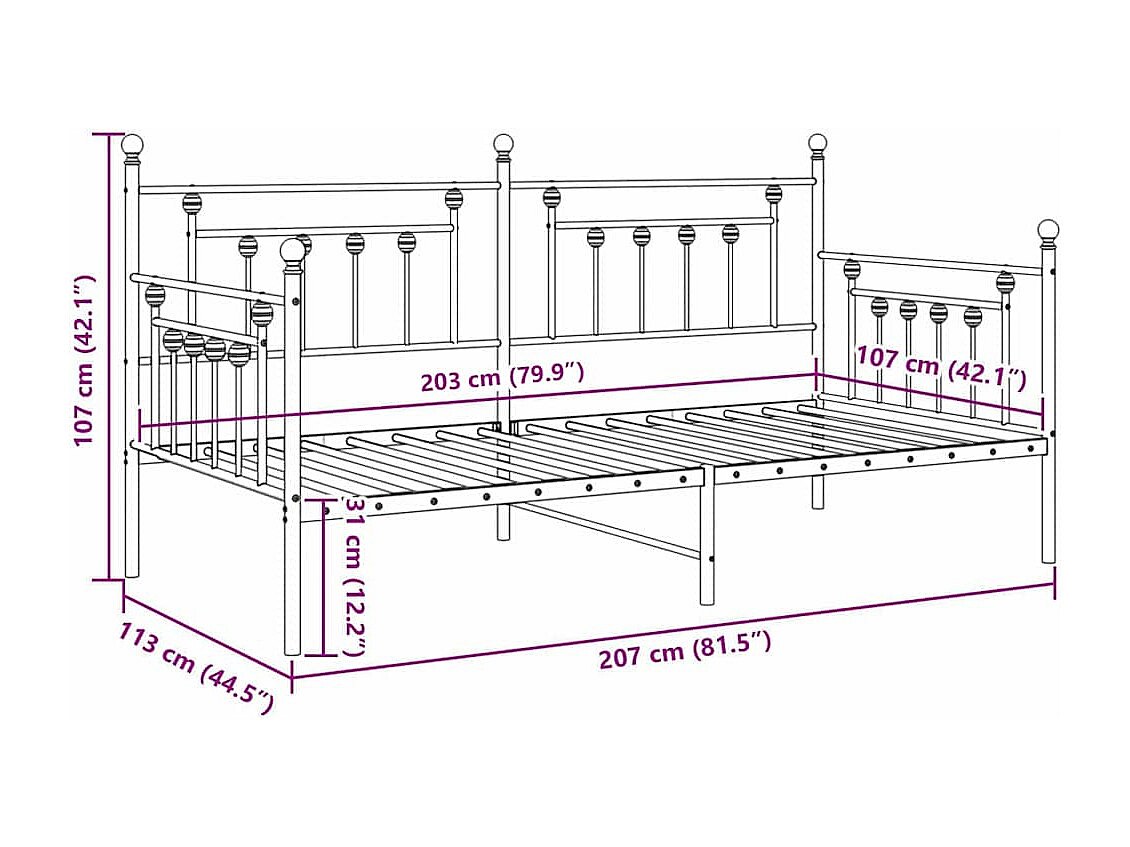 107 cm (42.1″)
203 cm (79.9″)
107 cm (42.1″)
31 cm (12.2″)
113 cm (44.5″)
207 cm (81.5″)