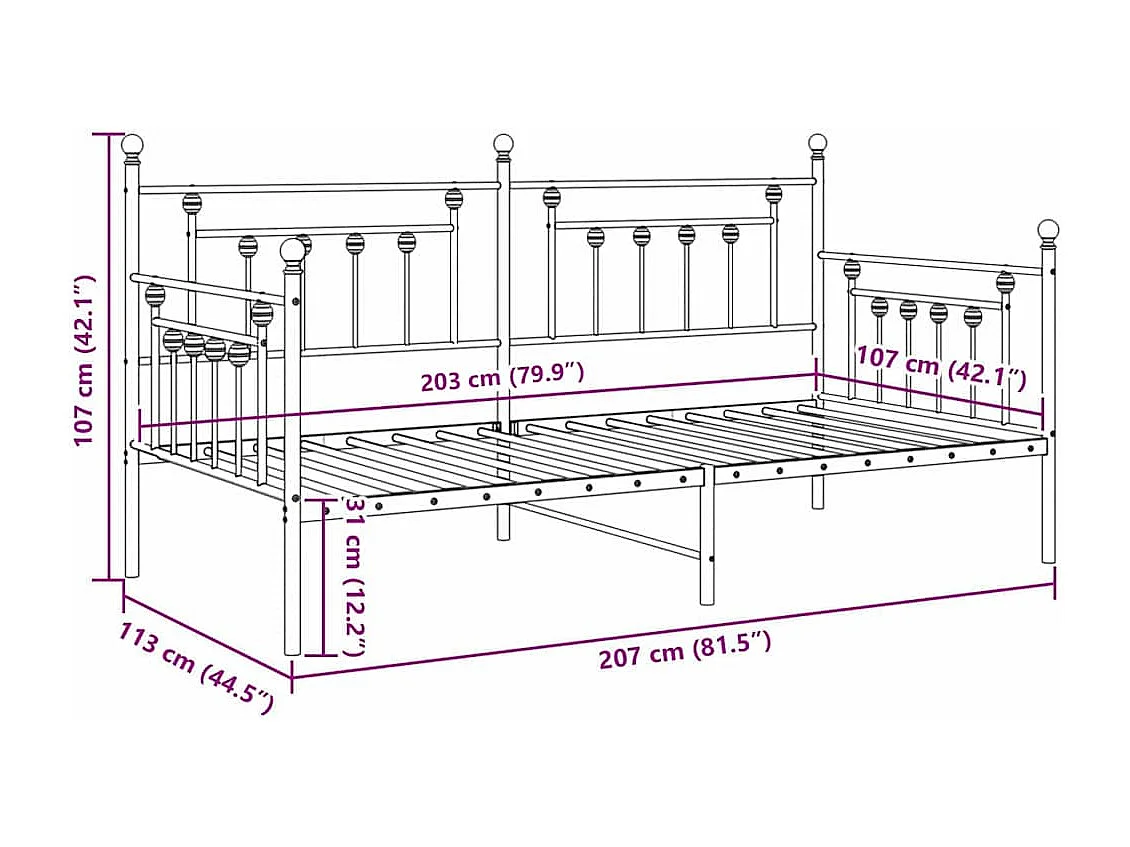 107 cm (42.1")

203 cm (79.9")

107 cm (42.1")

31 cm (12.2")

113 cm (44.5")

207 cm (81.5")