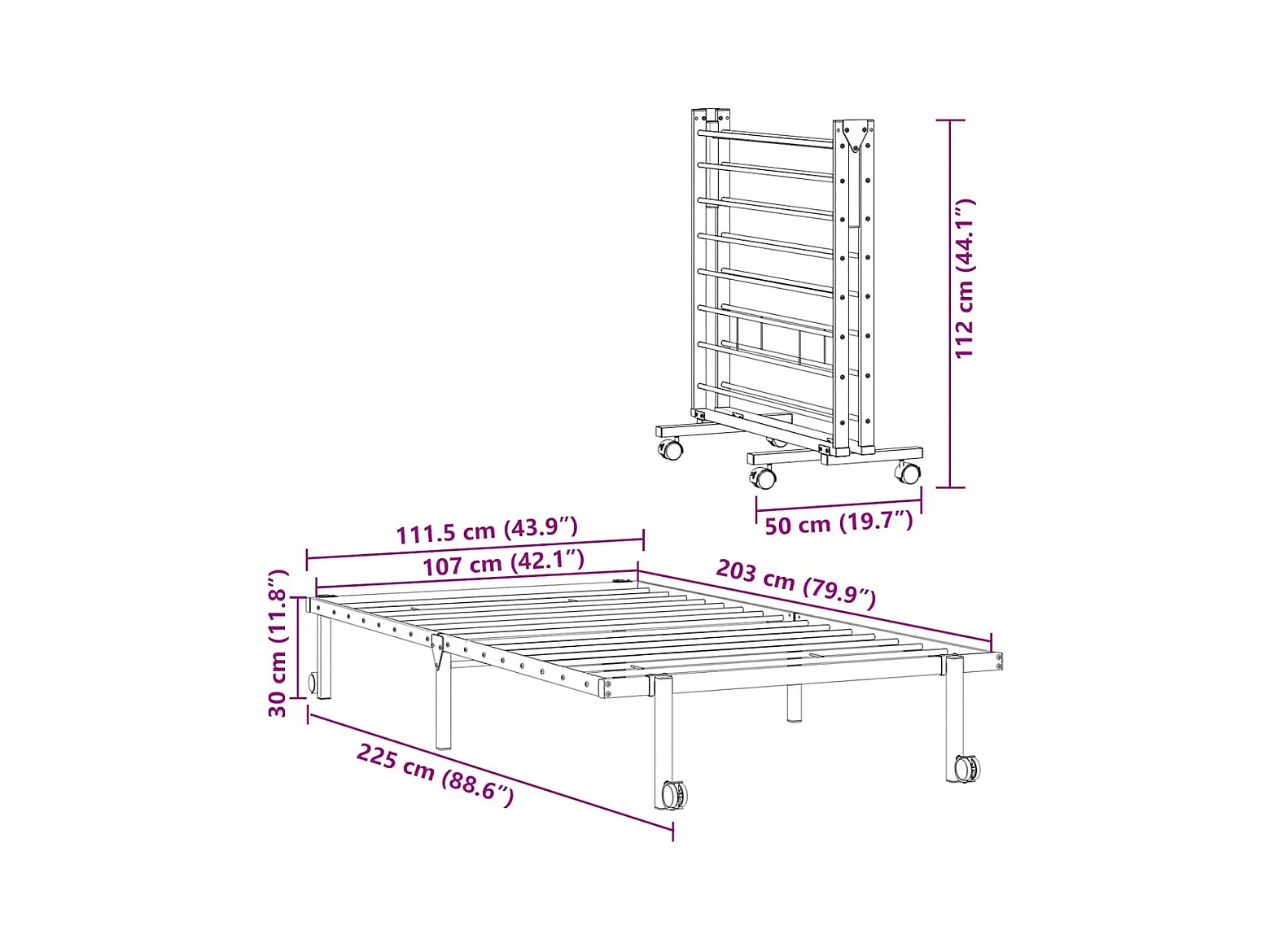 112 cm (44.1″)

50 cm (19.7″)

111.5 cm (43.9″)

107 cm (42.1″)

203 cm (79.9″)

30 cm (11.8″)

225 cm (88.6″)