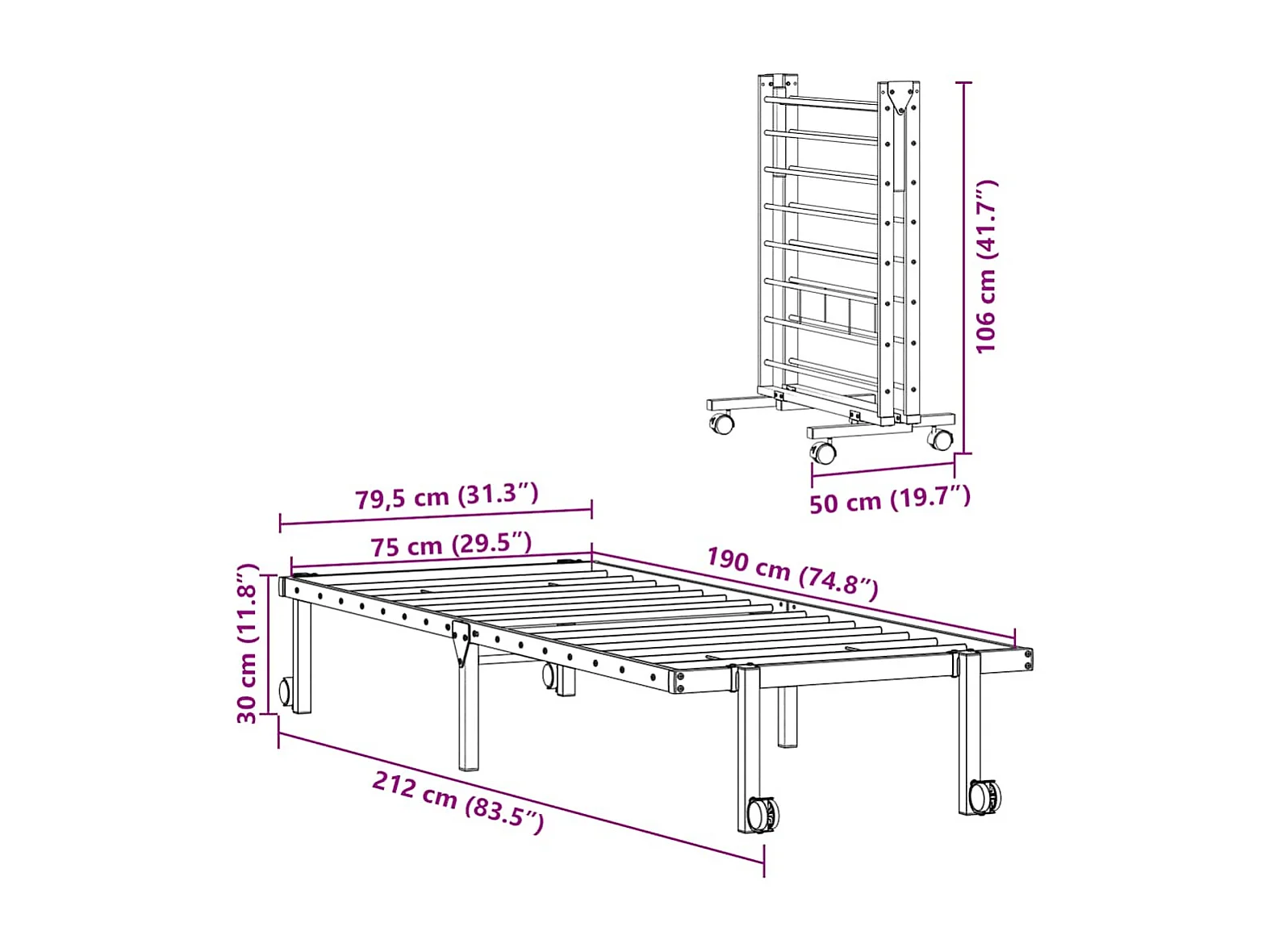 106 cm (41.7″)

50 cm (19.7″)

79,5 cm (31.3″)

75 cm (29.5″)

190 cm (74.8″)

30 cm (11.8″)

212 cm (83.5″)