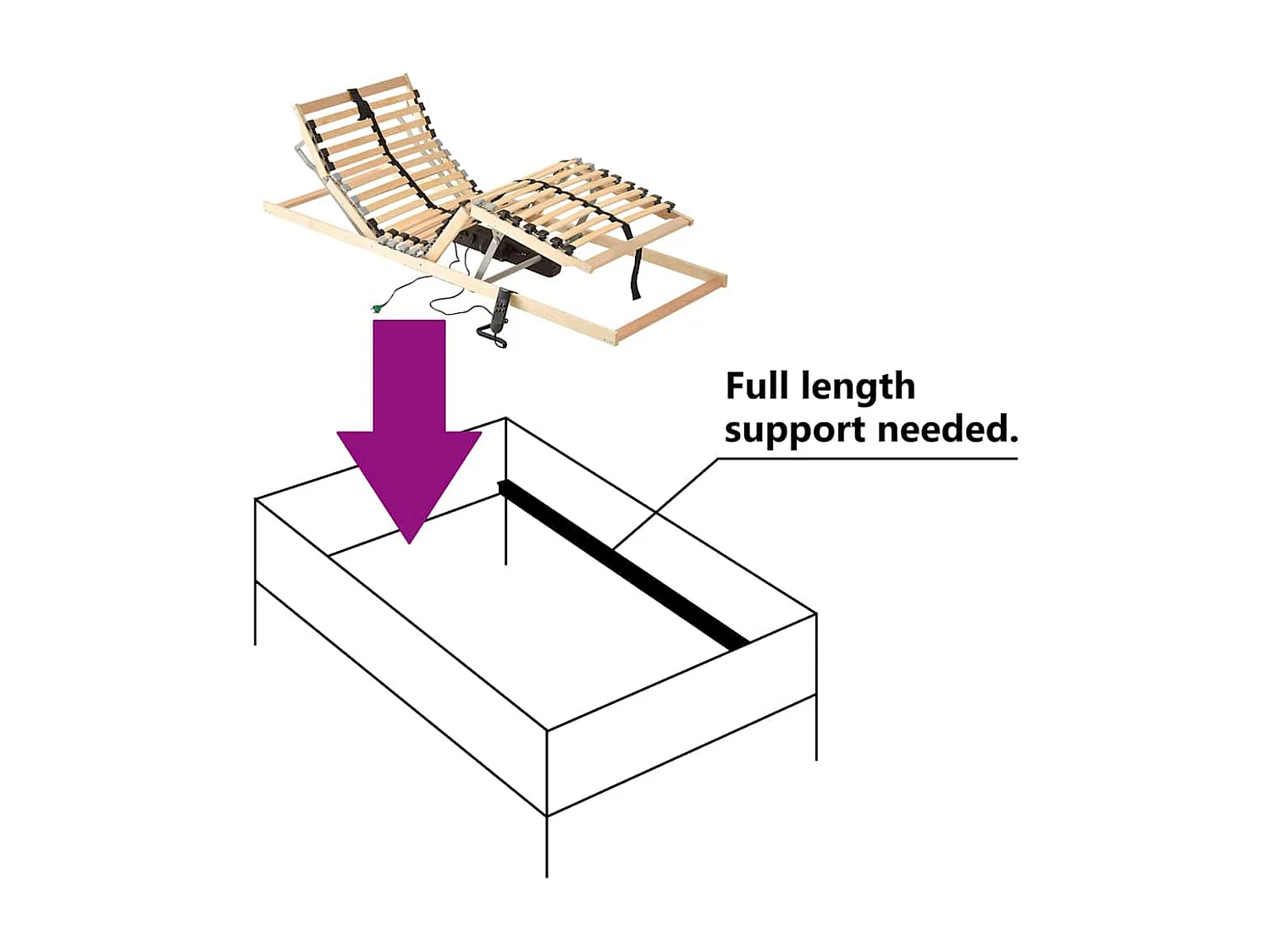 Full length support needed.