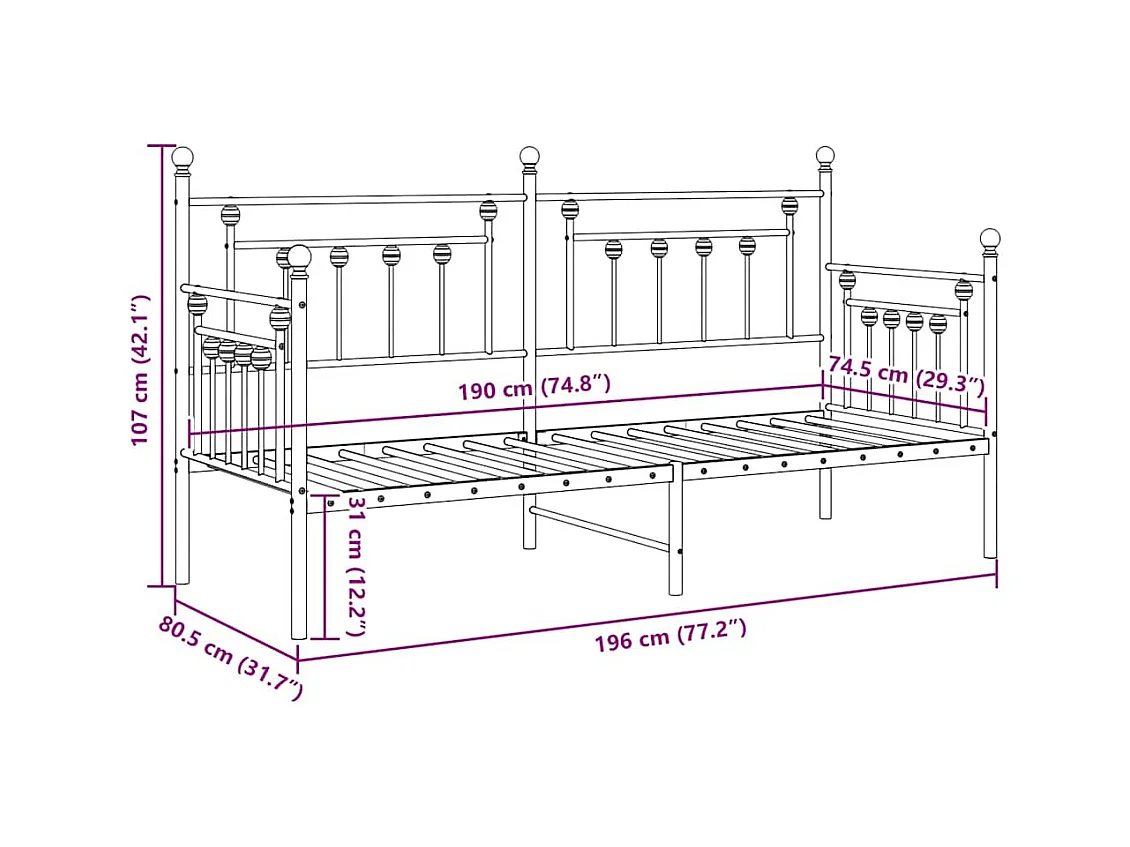 107 cm (42.1″)

190 cm (74.8″)

74.5 cm (29.3″)

31 cm (12.2″)

80.5 cm (31.7″)

196 cm (77.2″)