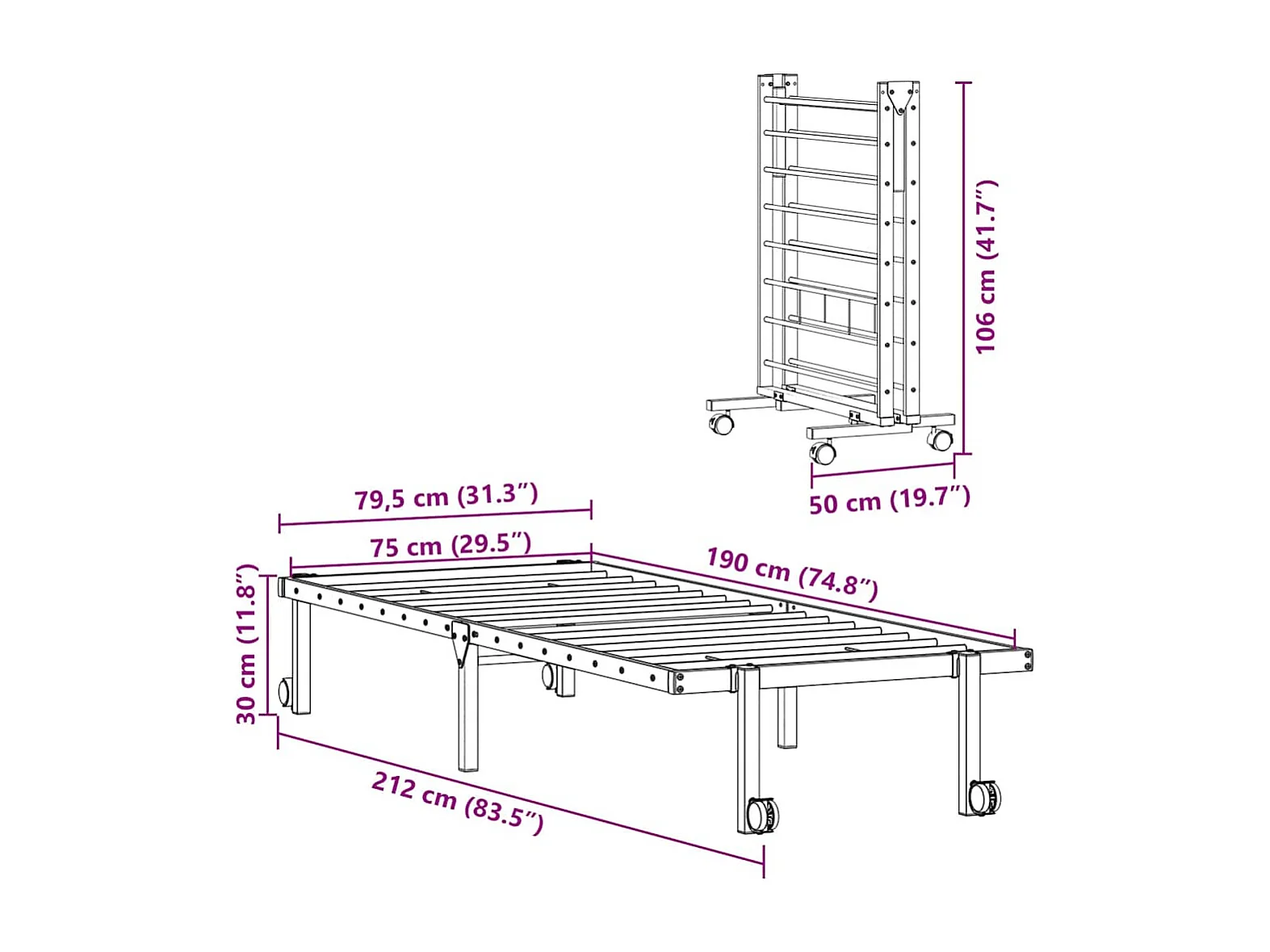 106 cm (41.7″)

50 cm (19.7″)

79,5 cm (31.3″)

75 cm (29.5″)

190 cm (74.8″)

30 cm (11.8″)

212 cm (83.5″)