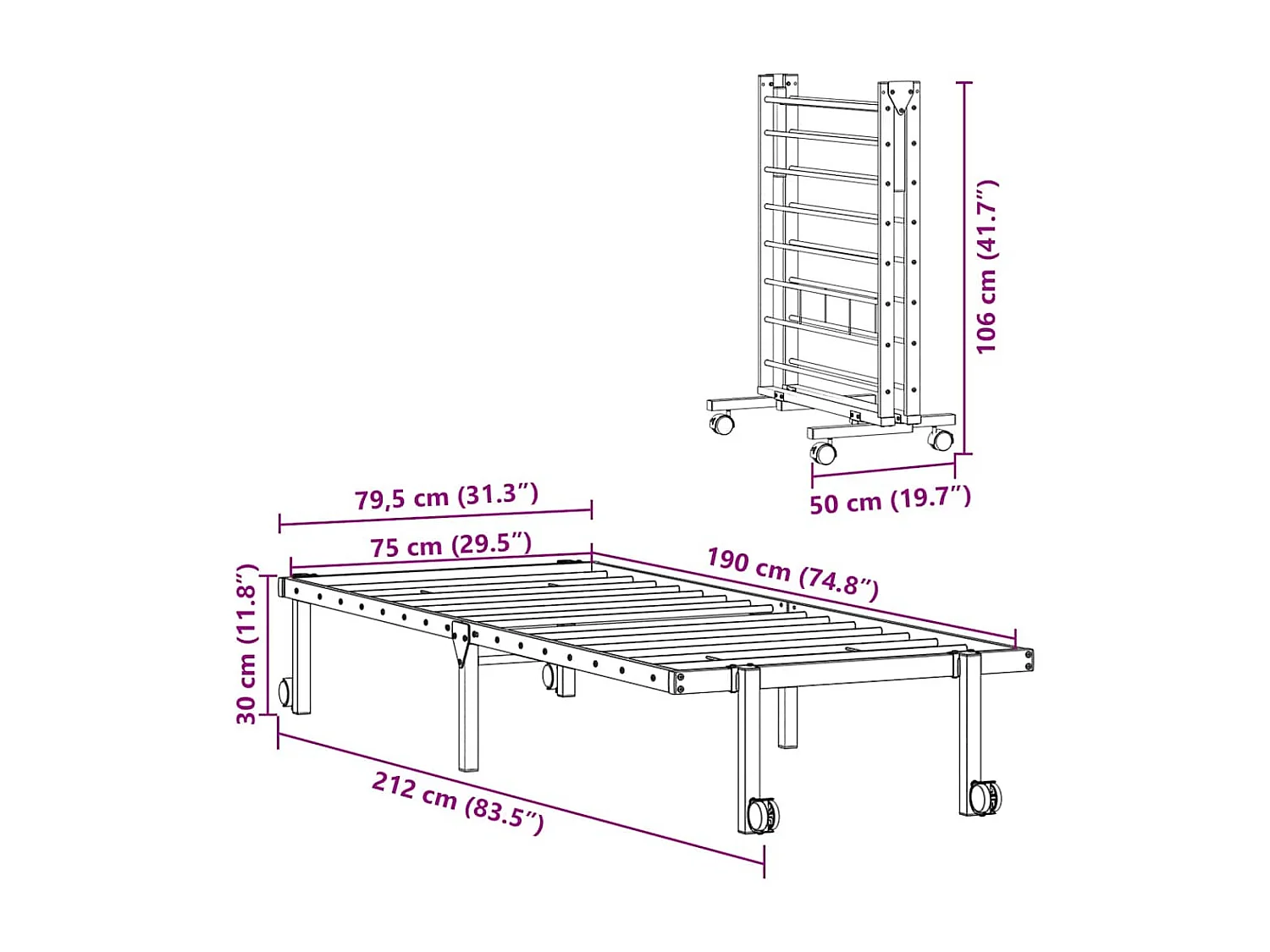 106 cm (41.7″)

50 cm (19.7″)

79,5 cm (31.3″)

75 cm (29.5″)

190 cm (74.8″)

30 cm (11.8″)

212 cm (83.5″)