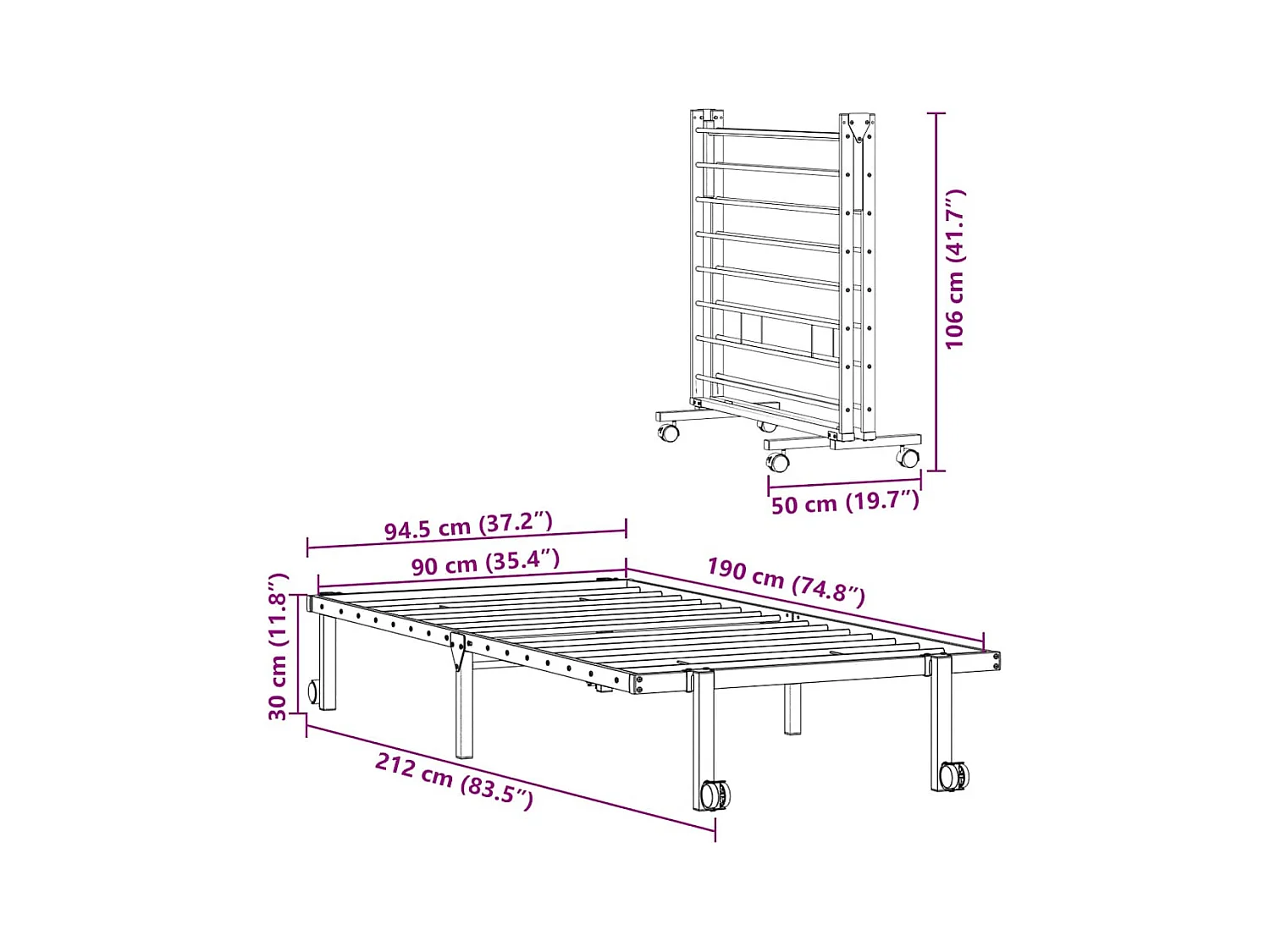 106 cm (41.7″)

50 cm (19.7″)

94.5 cm (37.2″)

90 cm (35.4″)

190 cm (74.8″)

30 cm (11.8″)

212 cm (83.5″)