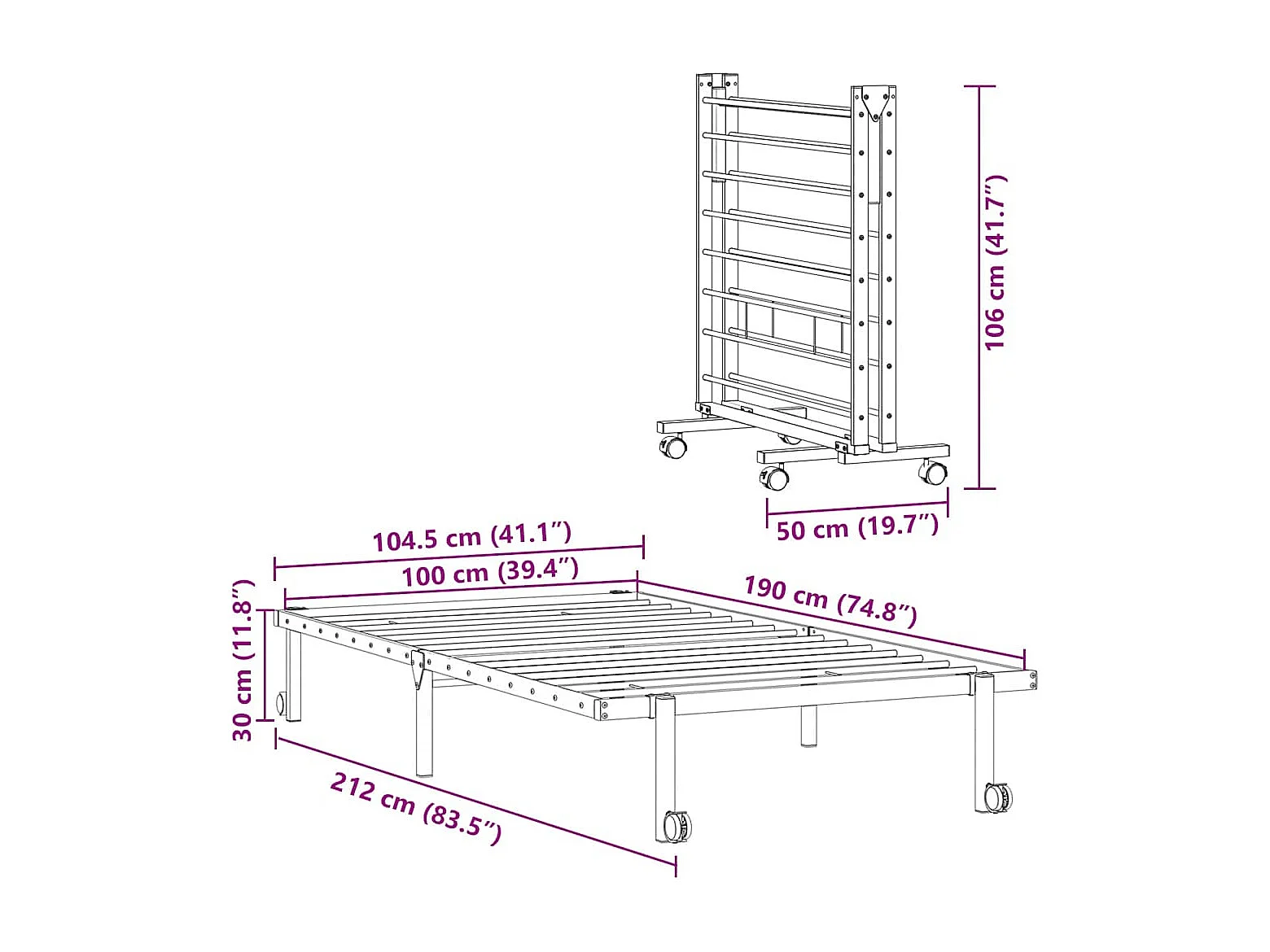 106 cm (41.7″)

50 cm (19.7″)

104.5 cm (41.1″)

100 cm (39.4″)

190 cm (74.8″)

30 cm (11.8″)

212 cm (83.5″)