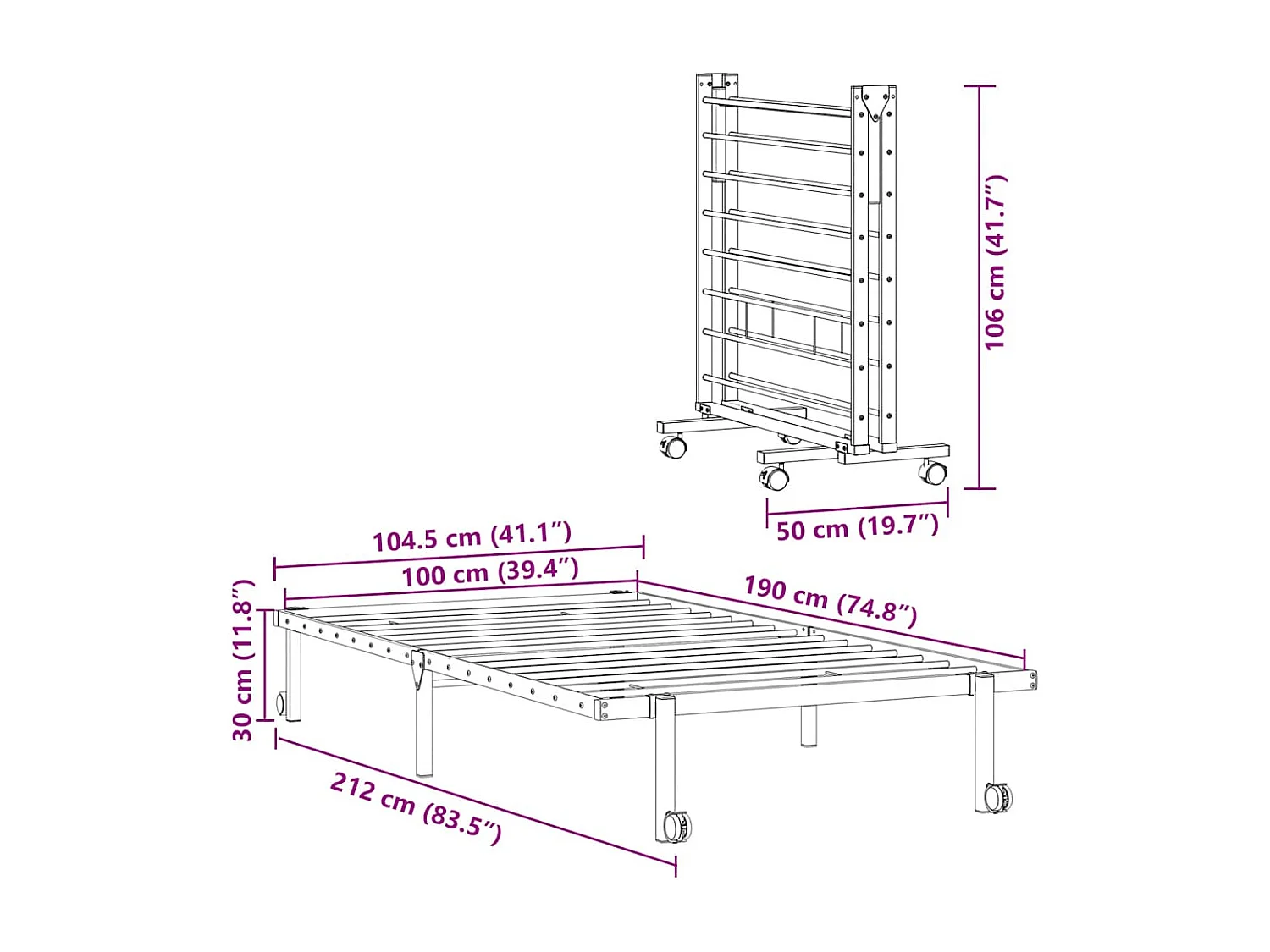 106 cm (41.7″)

50 cm (19.7″)

104.5 cm (41.1″)

100 cm (39.4″)

190 cm (74.8″)

30 cm (11.8″)

212 cm (83.5″)