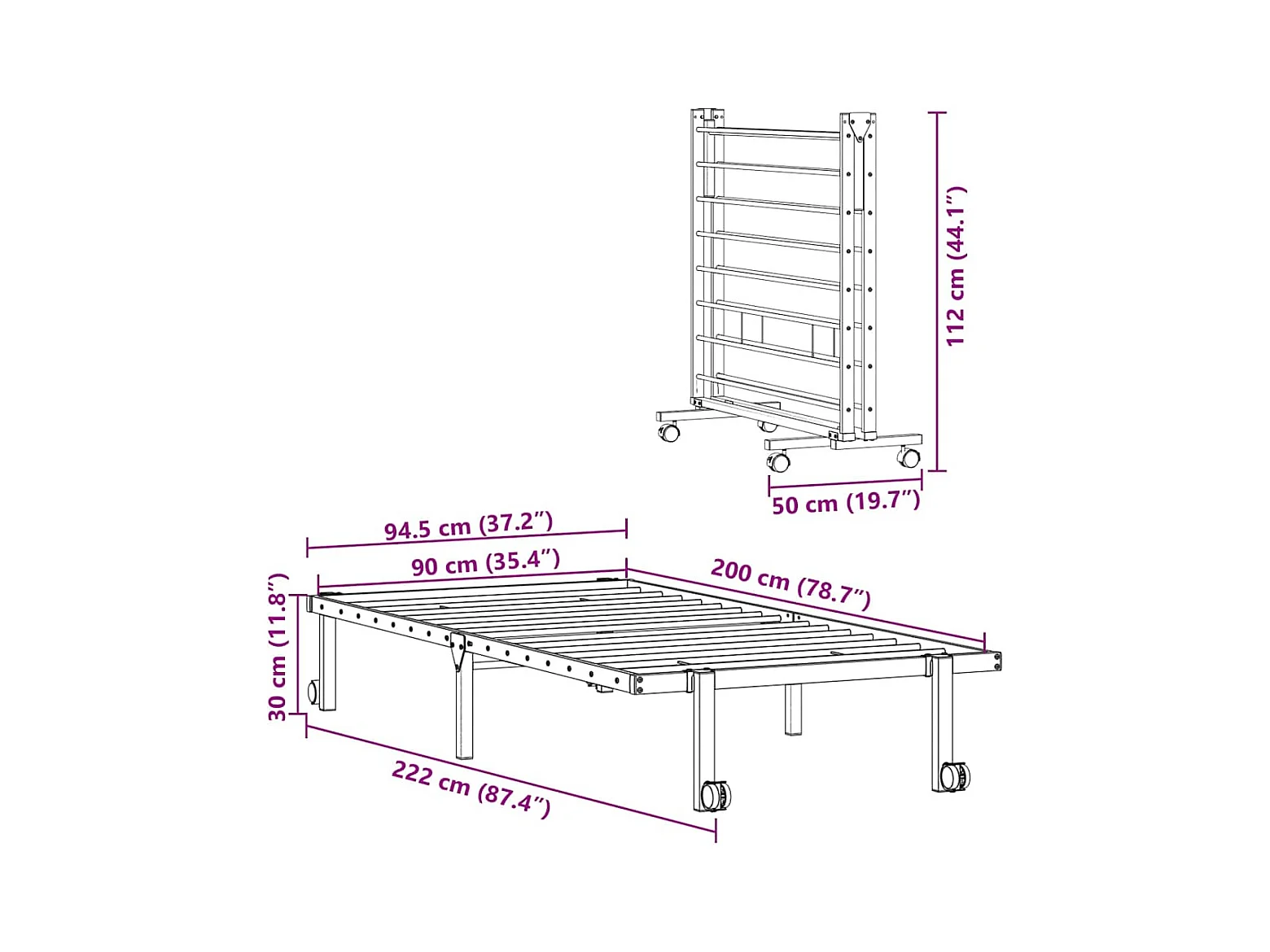 112 cm (44.1″)

50 cm (19.7″)

94.5 cm (37.2″)

90 cm (35.4″)

200 cm (78.7″)

30 cm (11.8″)

222 cm (87.4″)