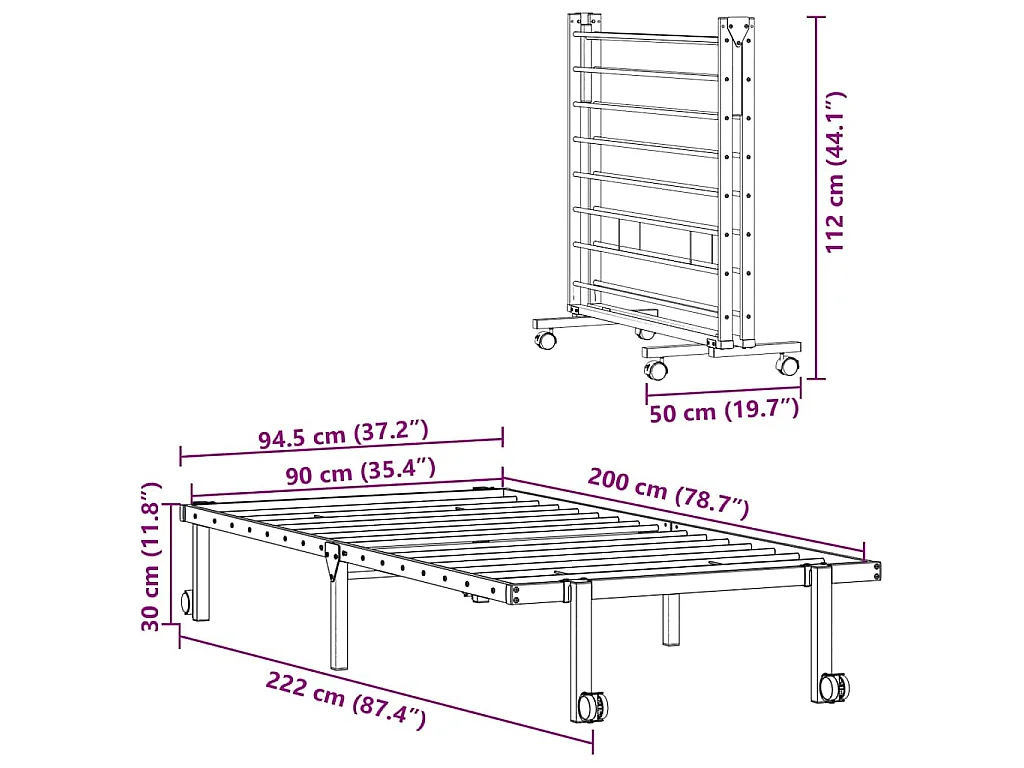 112 cm (44.1")

50 cm (19.7")

94.5 cm (37.2")

90 cm (35.4")

200 cm (78.7")

30 cm (11.8")

222 cm (87.4")