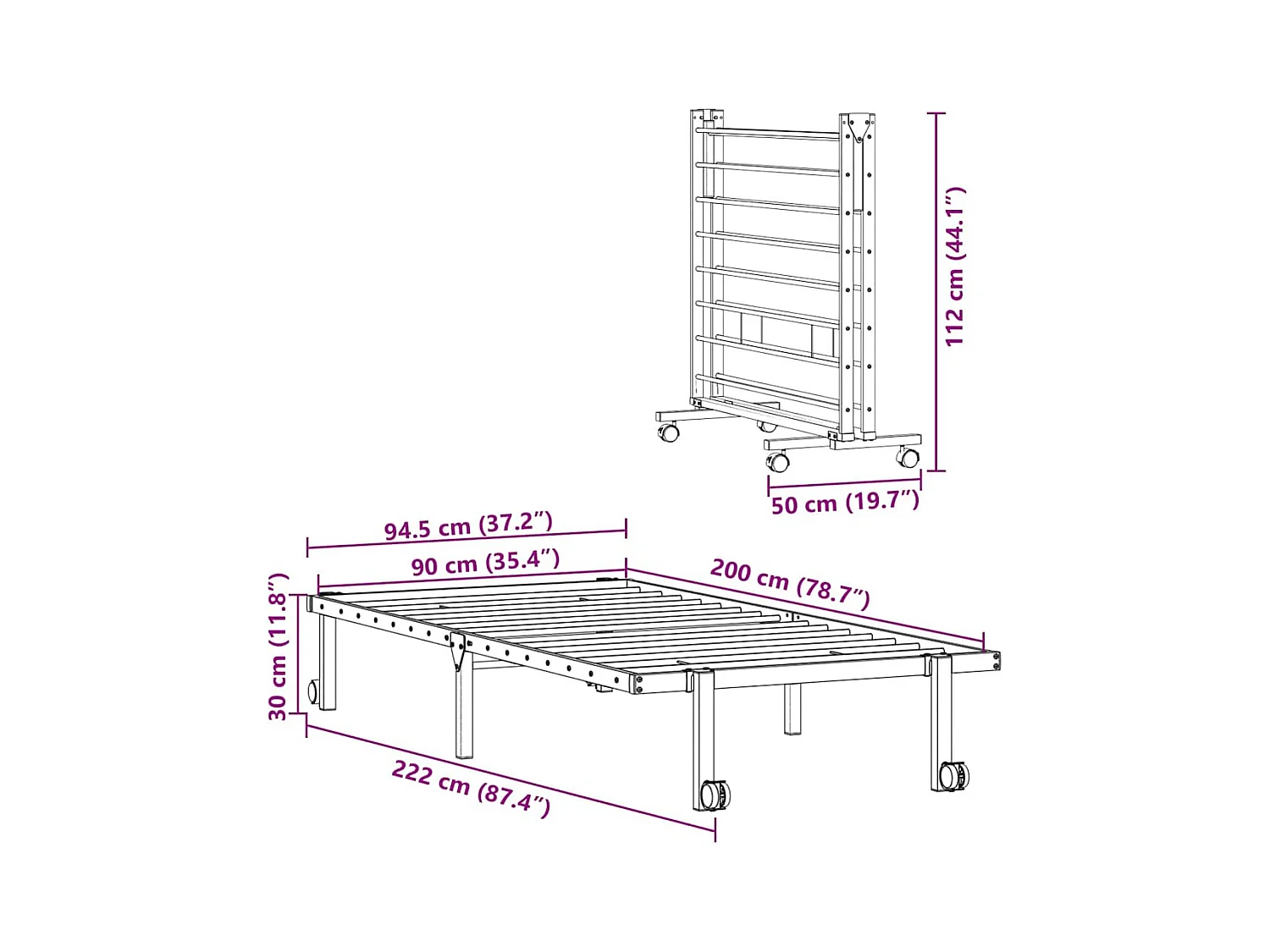 112 cm (44.1″)

50 cm (19.7″)

94.5 cm (37.2″)

90 cm (35.4″)

200 cm (78.7″)

30 cm (11.8″)

222 cm (87.4″)