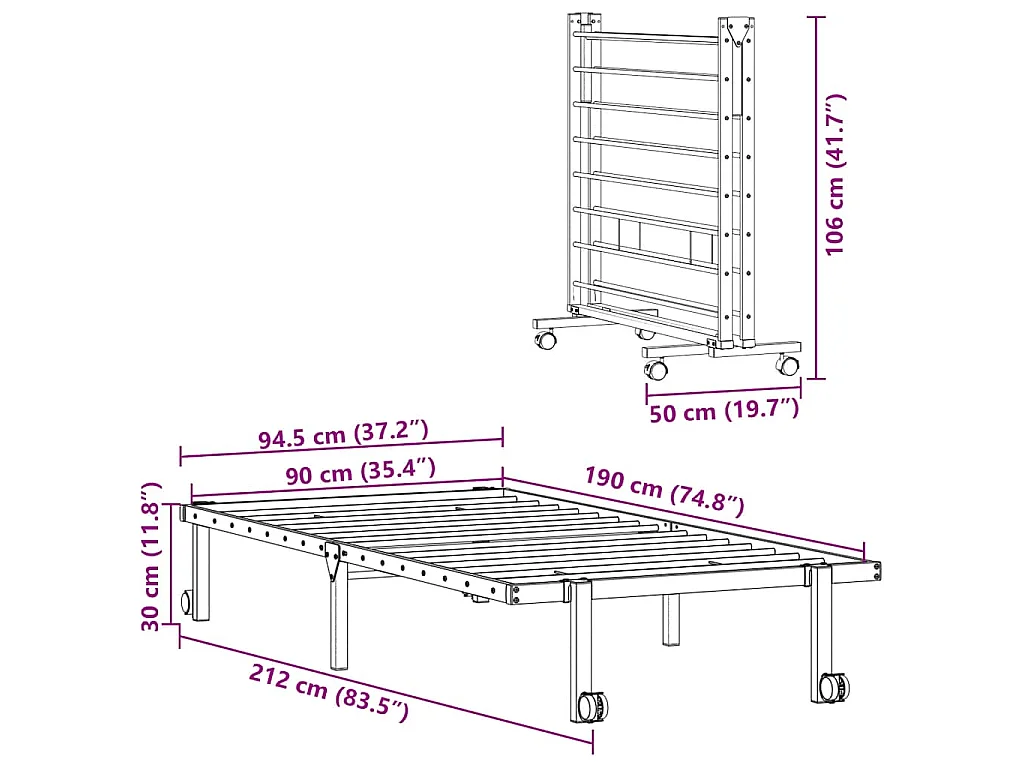 106 cm (41.7")
50 cm (19.7")
94.5 cm (37.2")
90 cm (35.4")
190 cm (74.8")
30 cm (11.8")
212 cm (83.5")