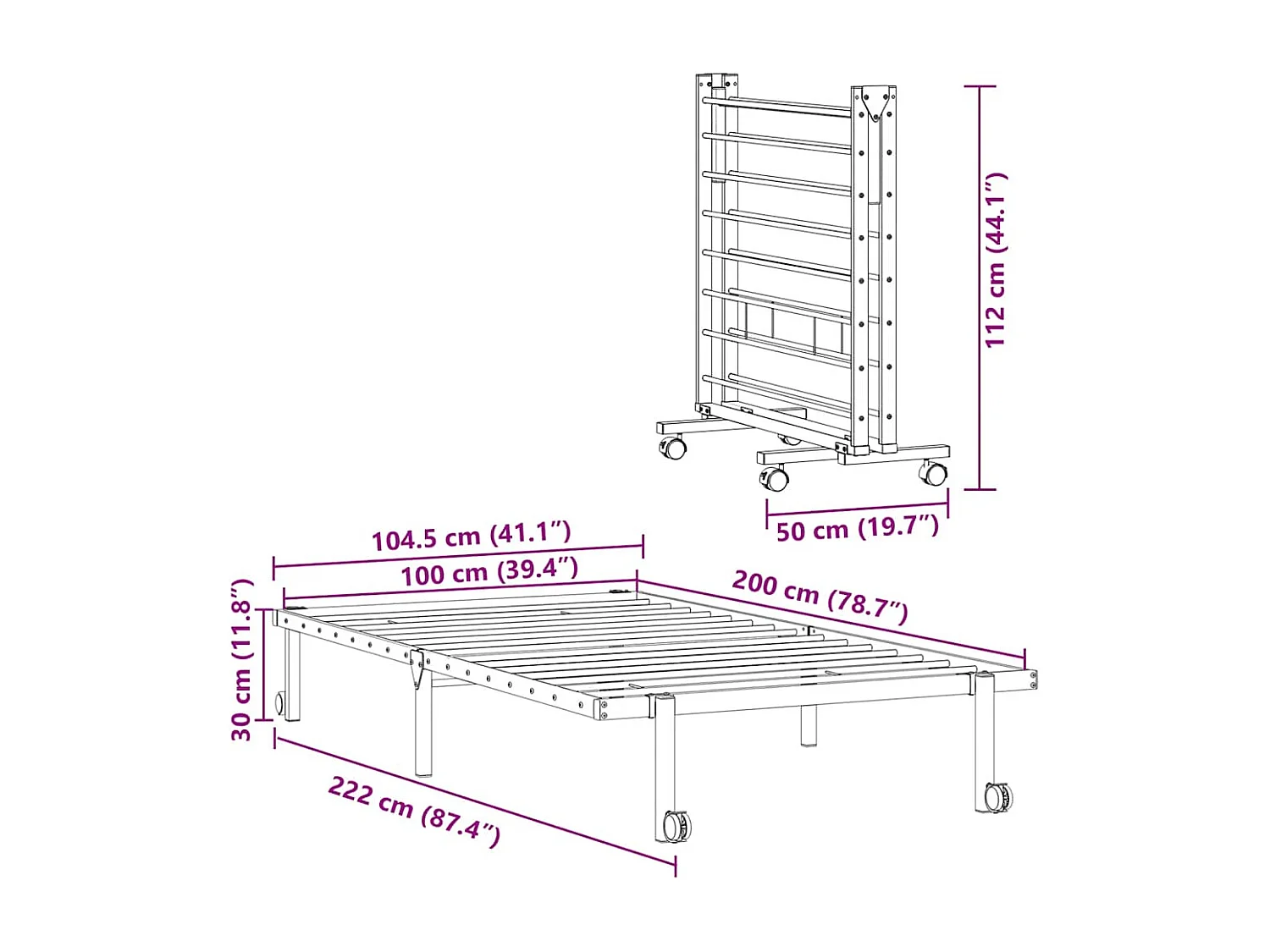 112 cm (44.1″)

50 cm (19.7″)

104.5 cm (41.1″)

100 cm (39.4″)

200 cm (78.7″)

30 cm (11.8″)

222 cm (87.4″)