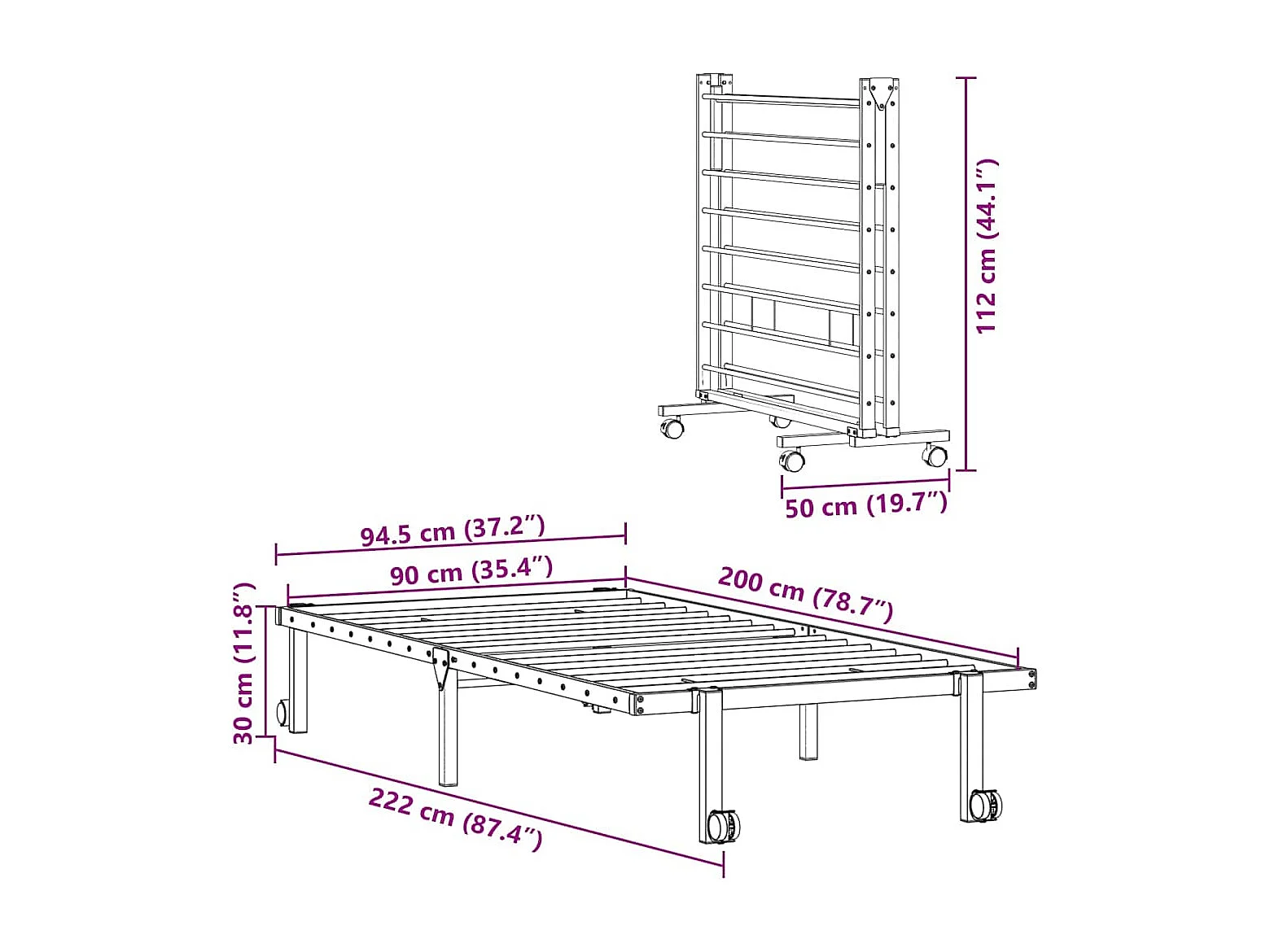 112 cm (44.1″)

50 cm (19.7″)

94.5 cm (37.2″)

90 cm (35.4″)

200 cm (78.7″)

30 cm (11.8″)

222 cm (87.4″)