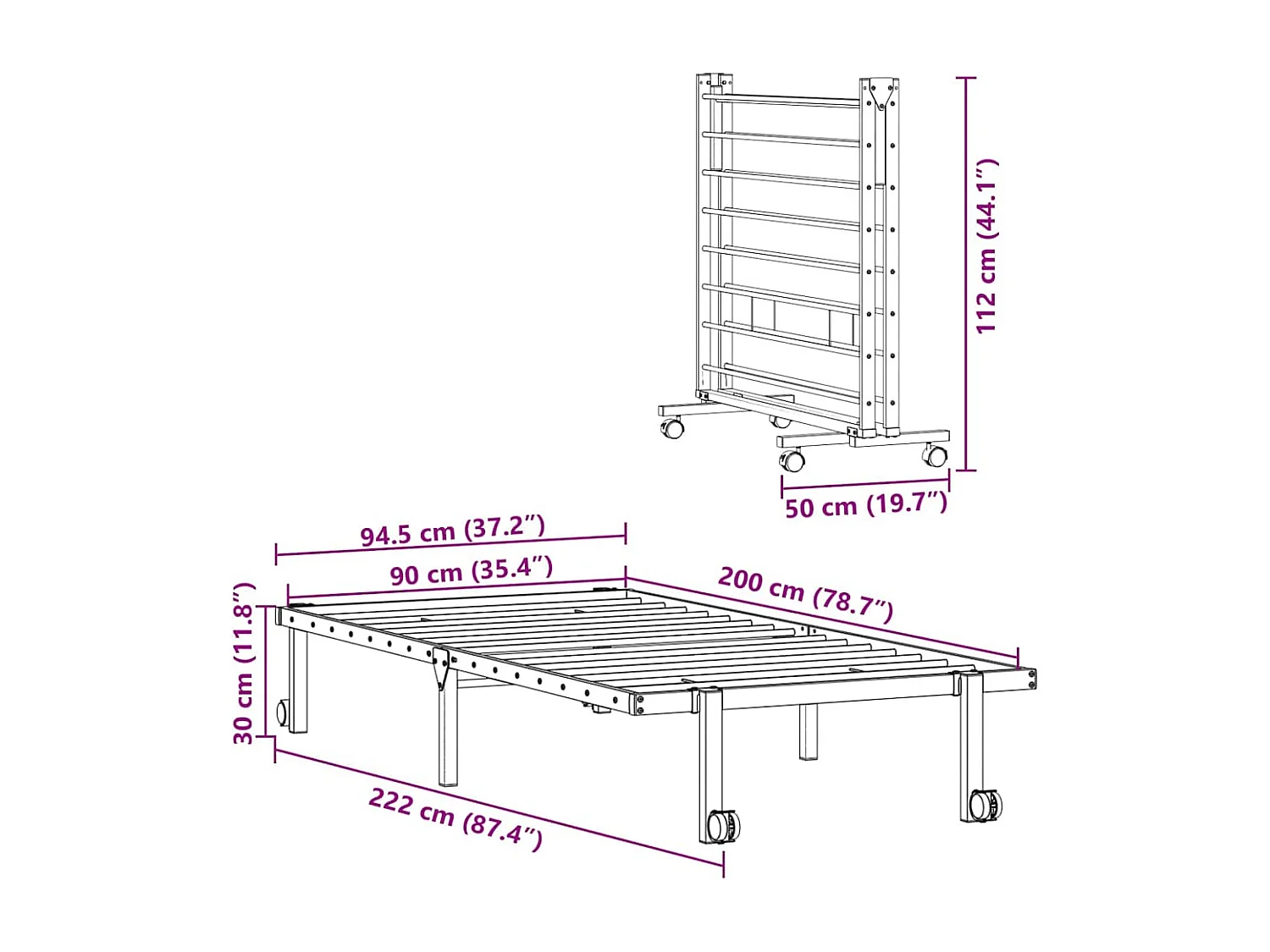 112 cm (44.1″)

50 cm (19.7″)

94.5 cm (37.2″)

90 cm (35.4″)

200 cm (78.7″)

30 cm (11.8″)

222 cm (87.4″)