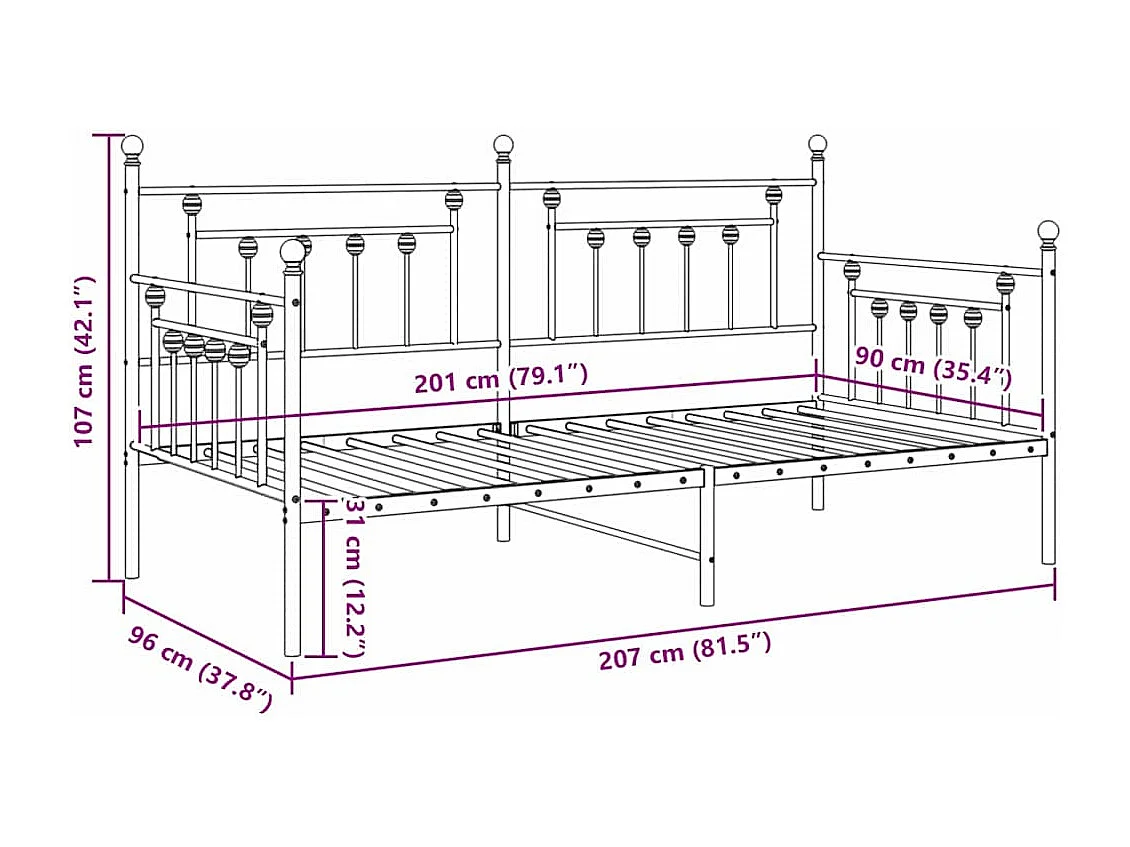 107 cm (42.1″)
201 cm (79.1″)
90 cm (35.4″)
31 cm (12.2″)
96 cm (37.8″)
207 cm (81.5″)