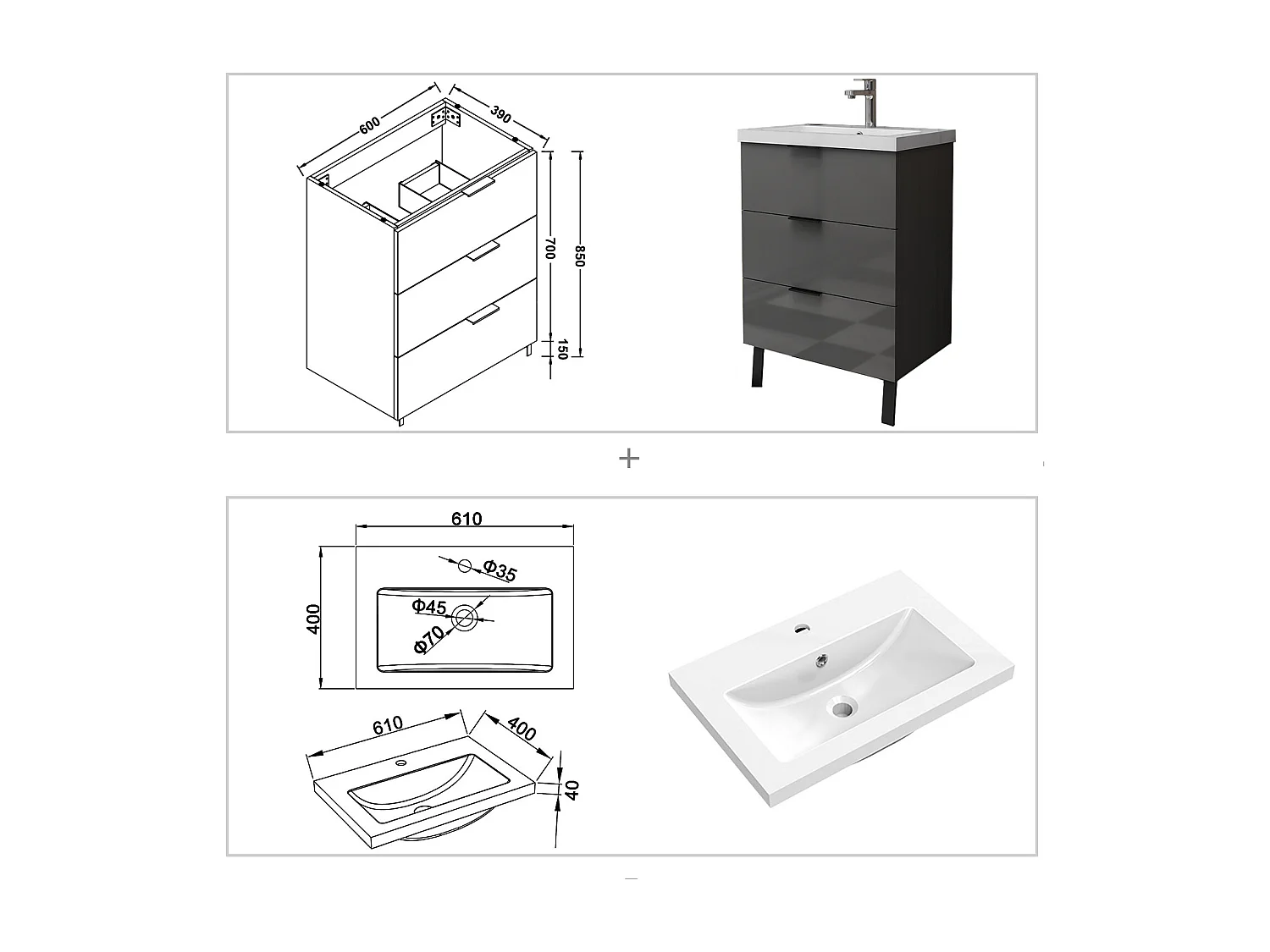 600
390
700
850
150

+

610
Φ35
Φ45
Φ70
400

610
400
40