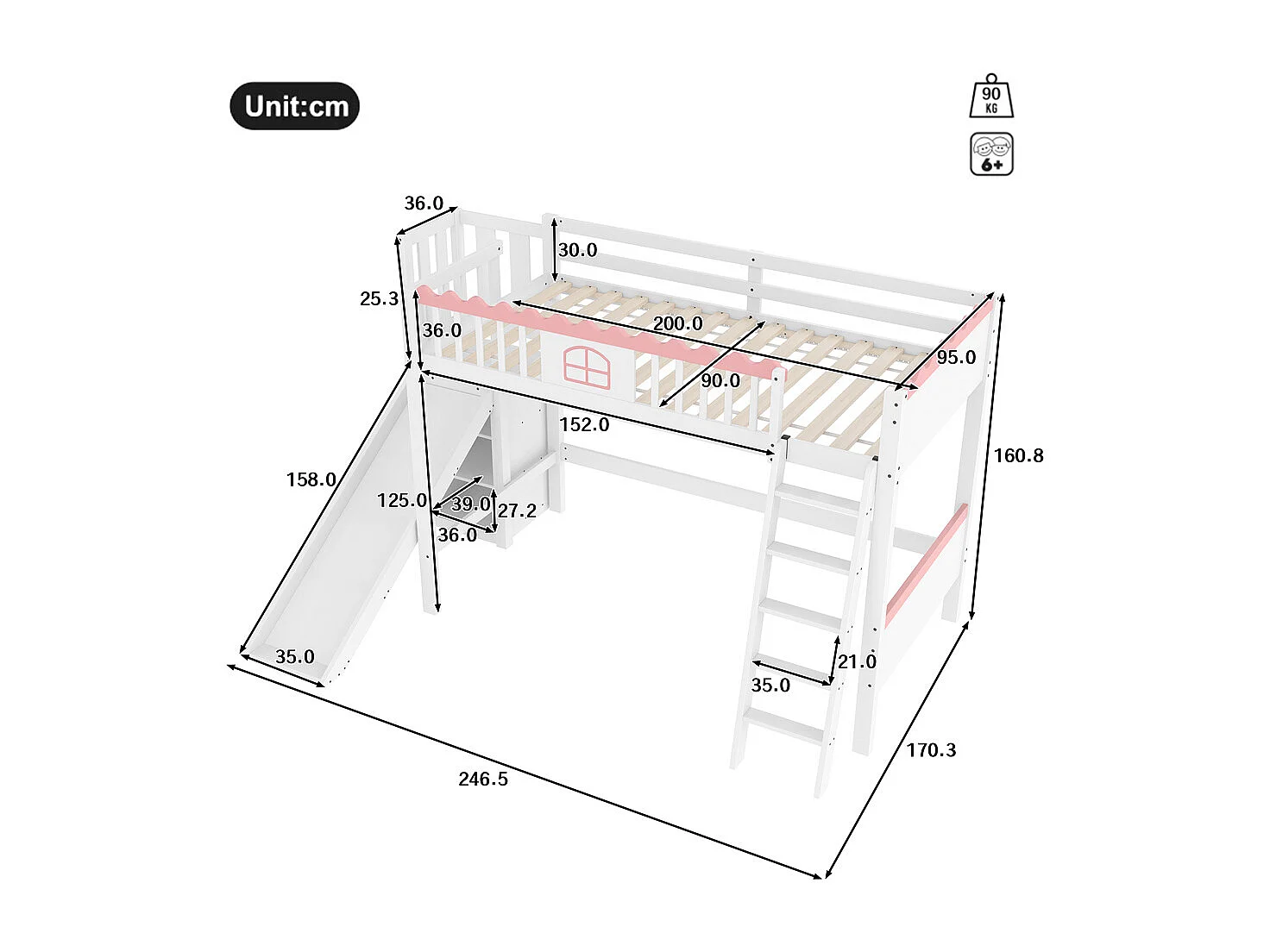 Unit:cm

90 KG

6+

36.0
30.0
25.3
36.0
200.0
95.0
90.0
152.0
160.8
158.0
125.0
39.0
27.2
36.0
35.0
21.0
35.0
170.3
246.5