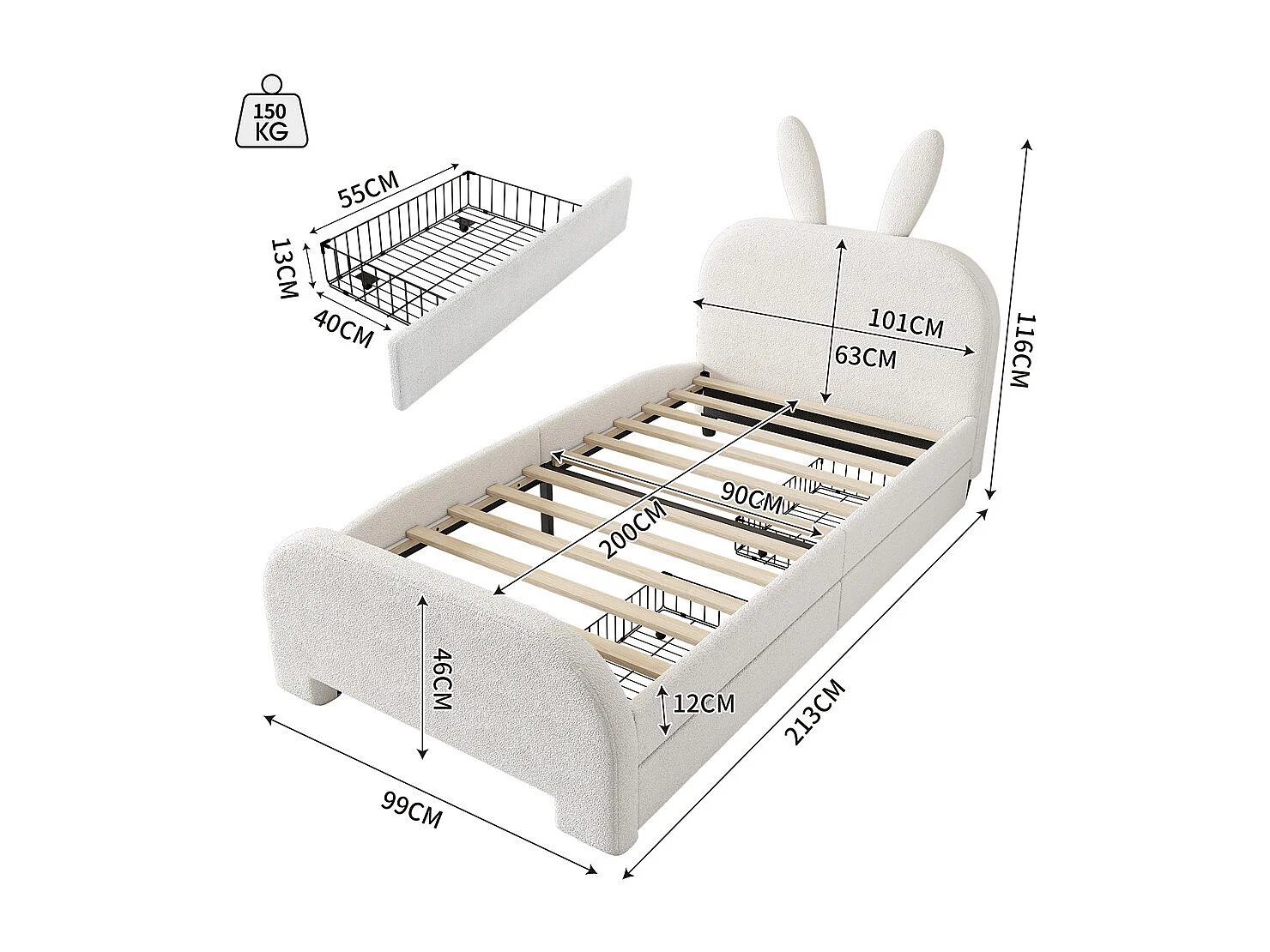 150 KG

55CM

13CM

40CM

101CM

63CM

116CM

90CM

200CM

46CM

12CM

213CM

99CM