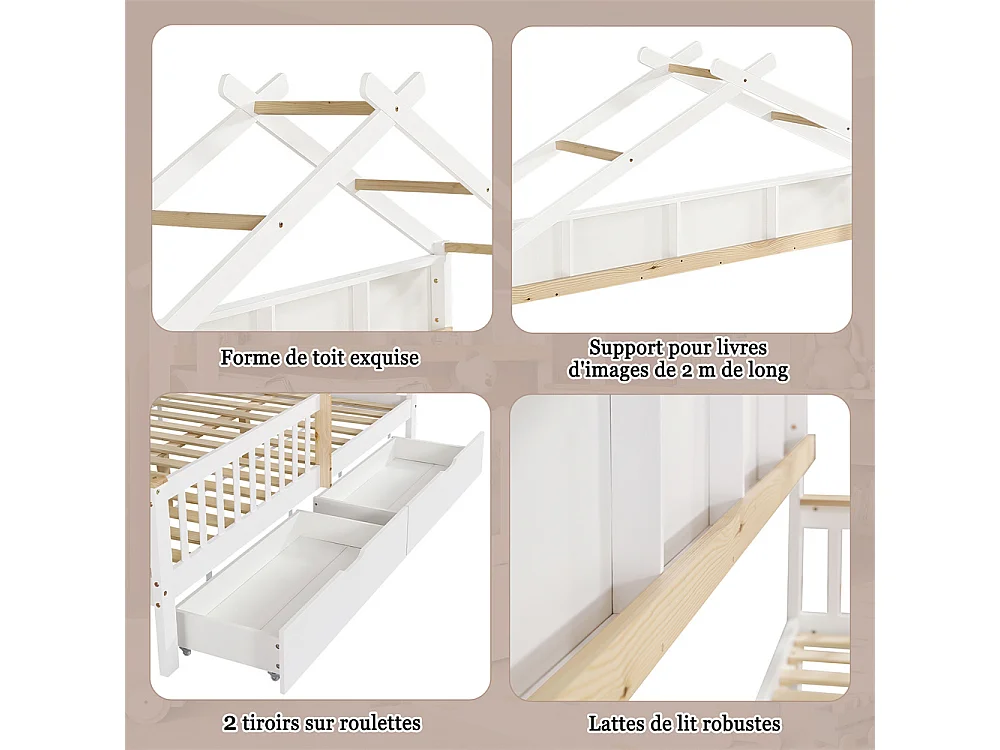 Forme de toit exquise

Support pour livres d'images de 2 m de long

2 tiroirs sur roulettes

Lattes de lit robustes