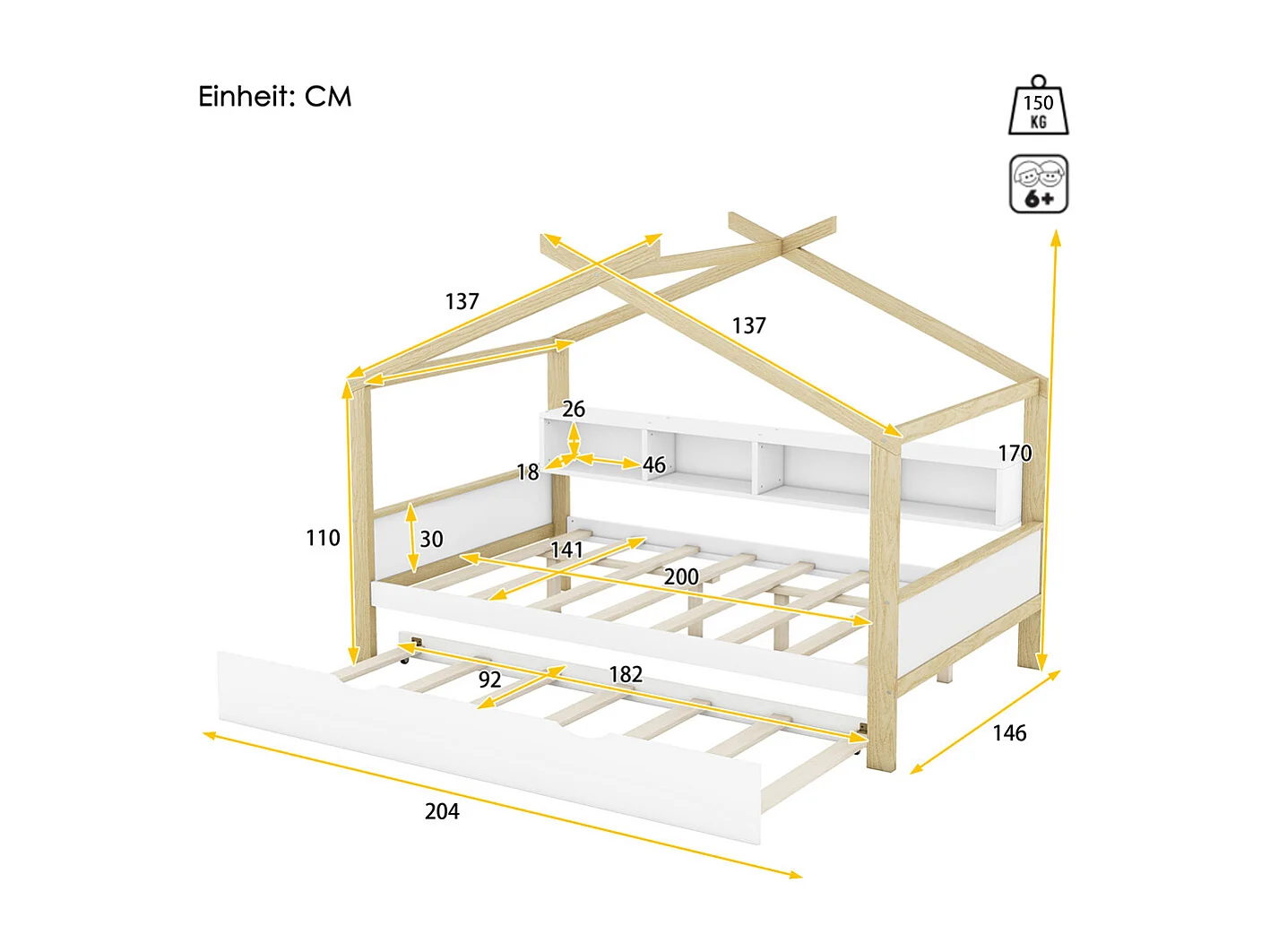 Einheit: CM

150 KG

6+

137

137

26

18

46

170

110

30

141

200

92

182

146

204