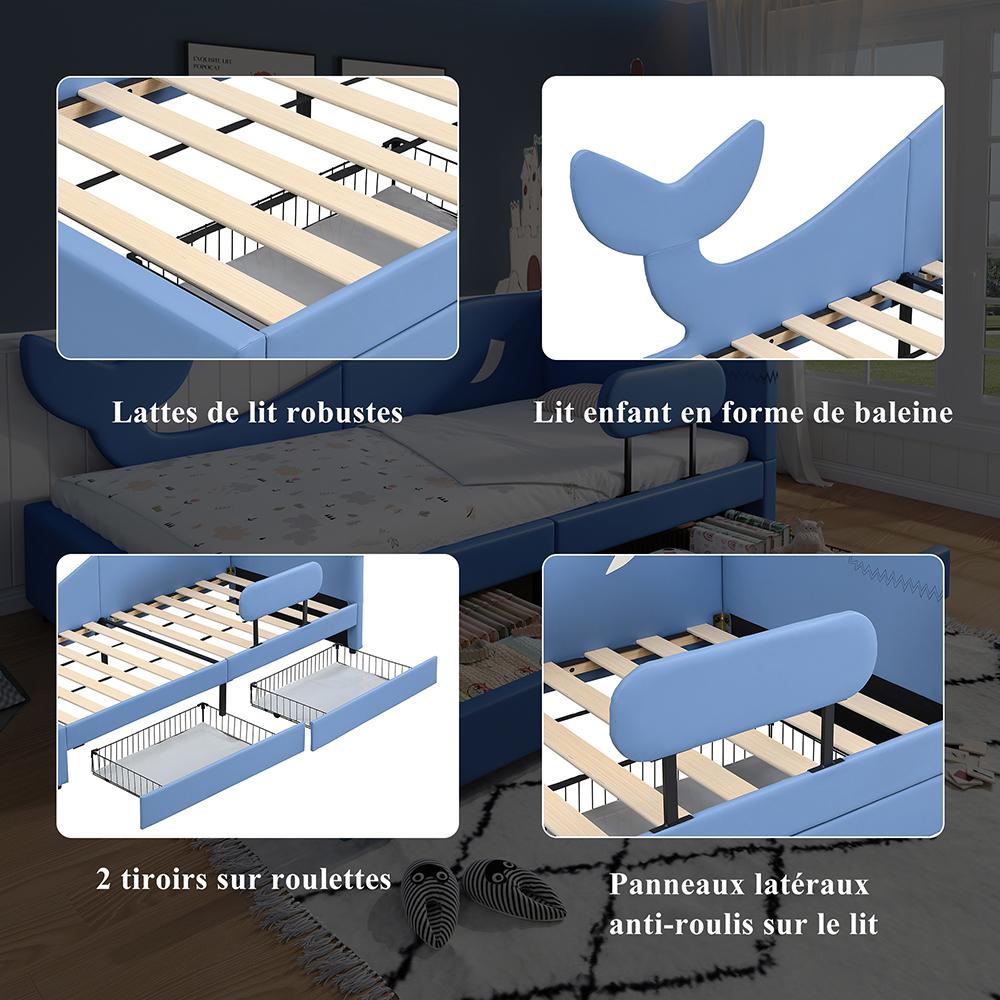 Lattes de lit robustes

Lit enfant en forme de baleine

2 tiroirs sur roulettes

Panneaux latéraux anti-roulis sur le lit