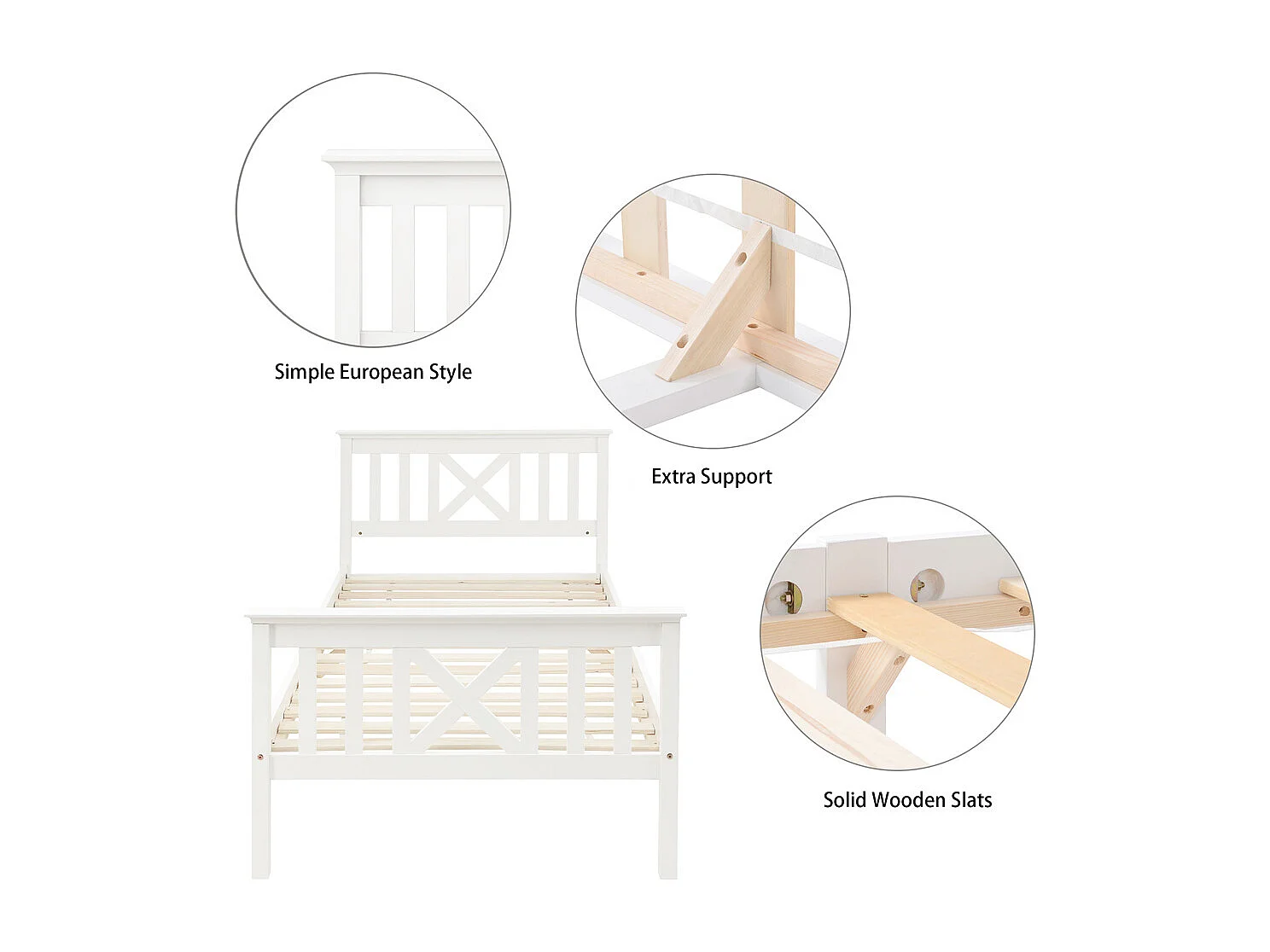 Simple European Style

Extra Support

Solid Wooden Slats